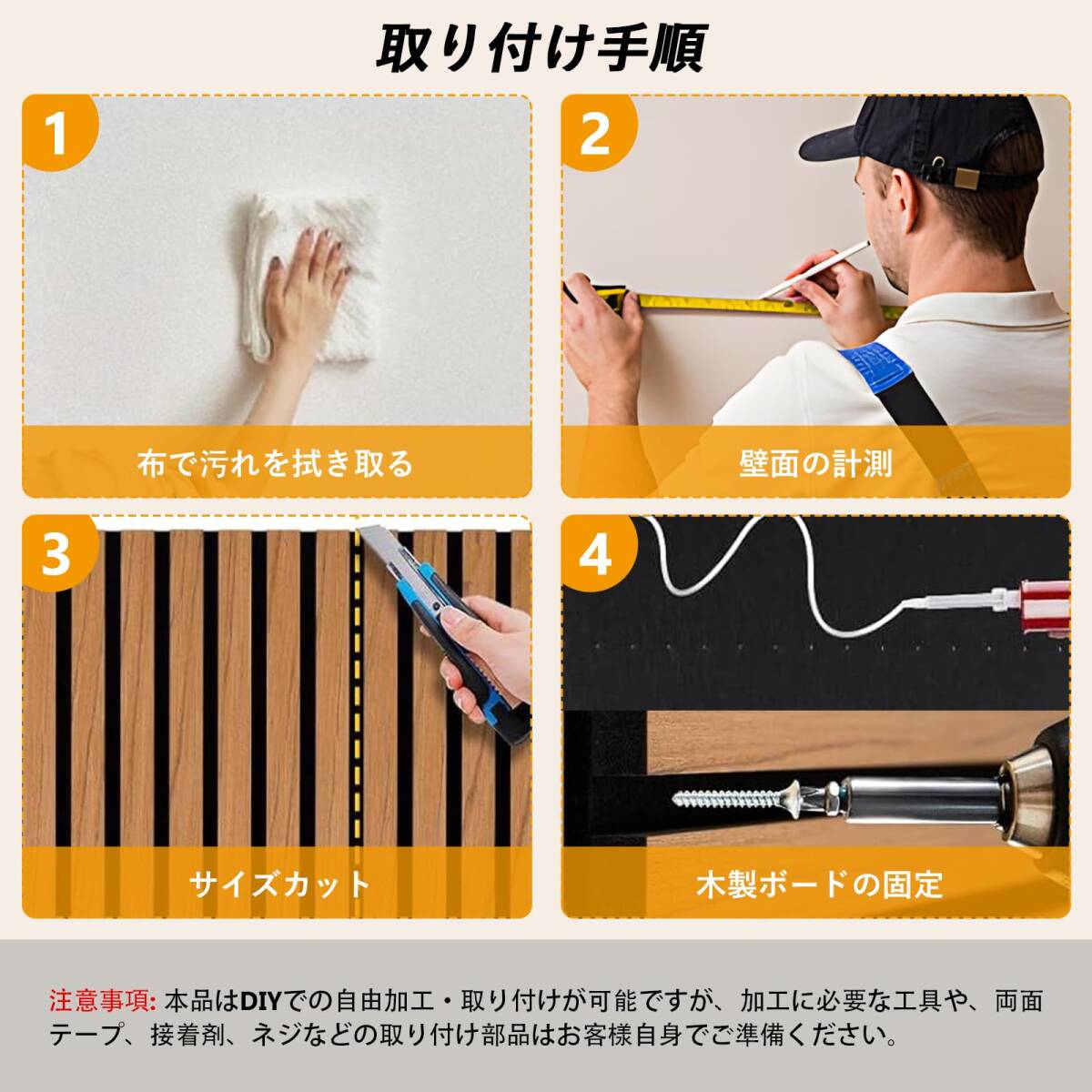 取り付け手順

1
布で汚れを拭き取る

2
壁面の計測

3
サイズカット

4
木製ボードの固定

注意事項: 本品はDIYでの自由加工・取り付けが可能ですが、加工に必要な工具や、両面テープ、接着剤、ネジなどの取り付け部品はお客様自身でご準備ください。