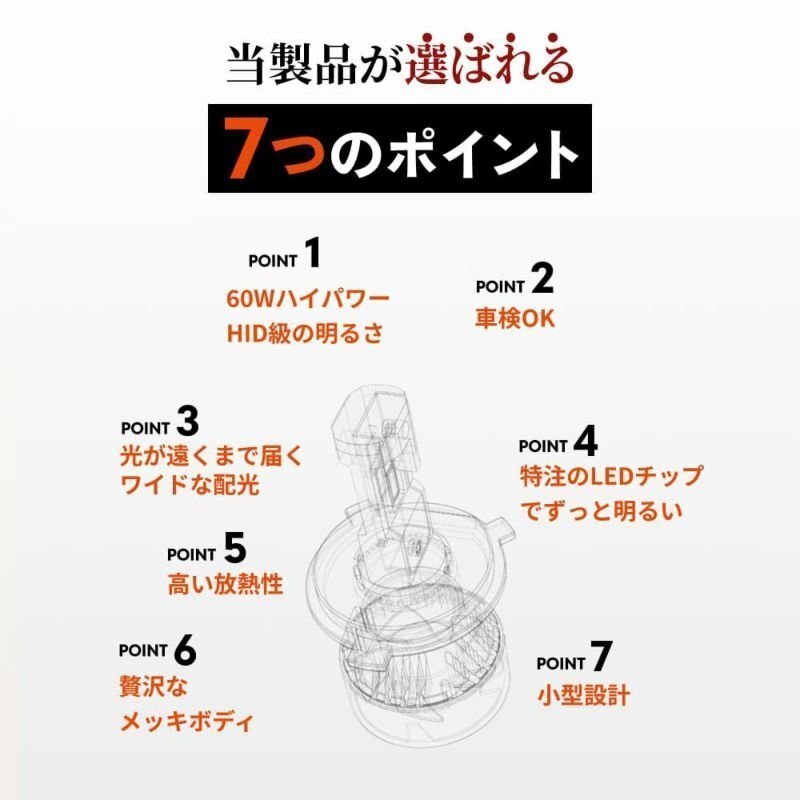 当製品が選ばれる

7つのポイント

POINT 1
60Wハイパワー
HID級の明るさ

POINT 2
車検OK

POINT 3
光が遠くまで届く
ワイドな配光

POINT 4
特注のLEDチップ
でずっと明るい

POINT 5
高い放熱性

POINT 6
贅沢な
メッキボディ

POINT 7
小型設計