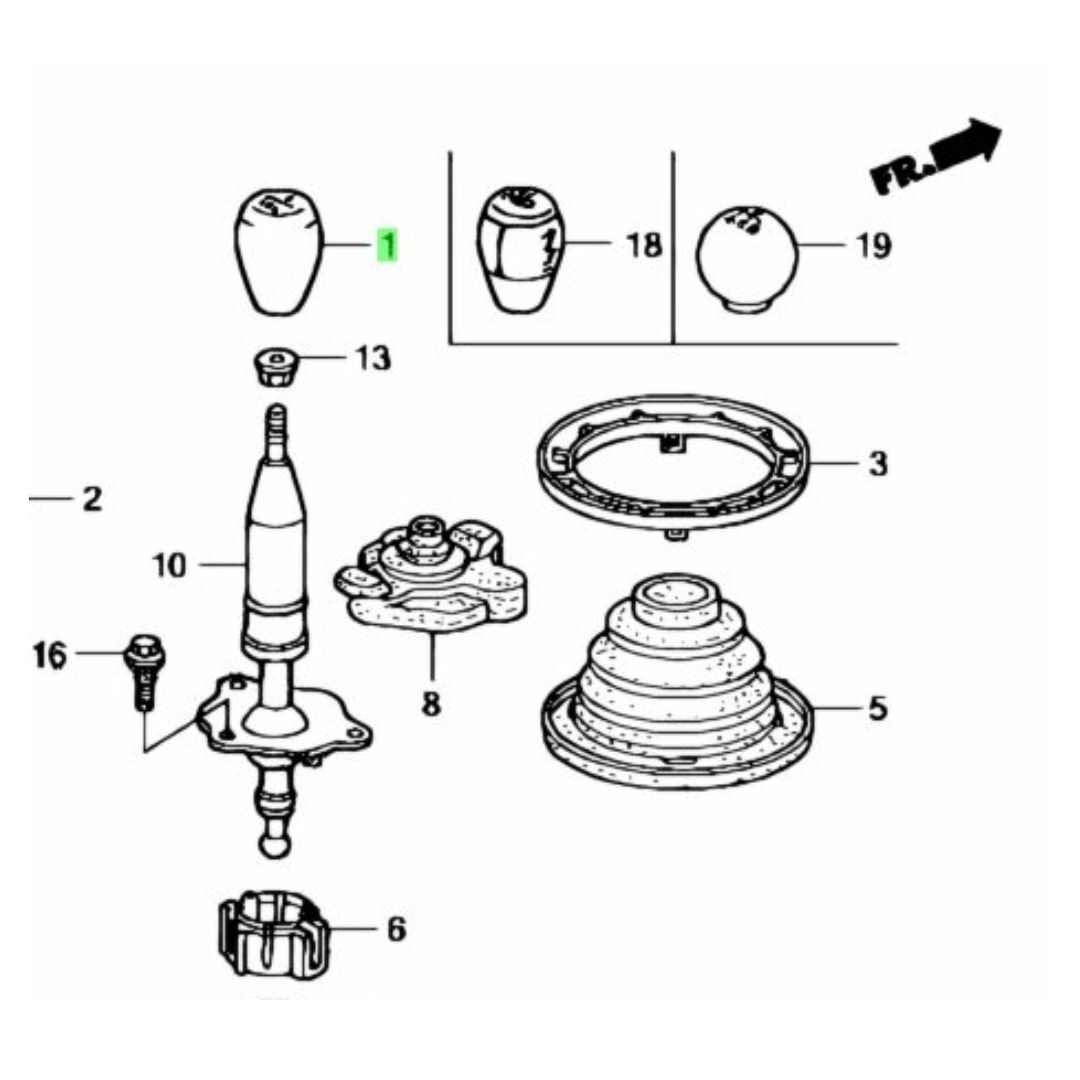 FR.

1

18

19

13

3

2

10

8

16

5

6