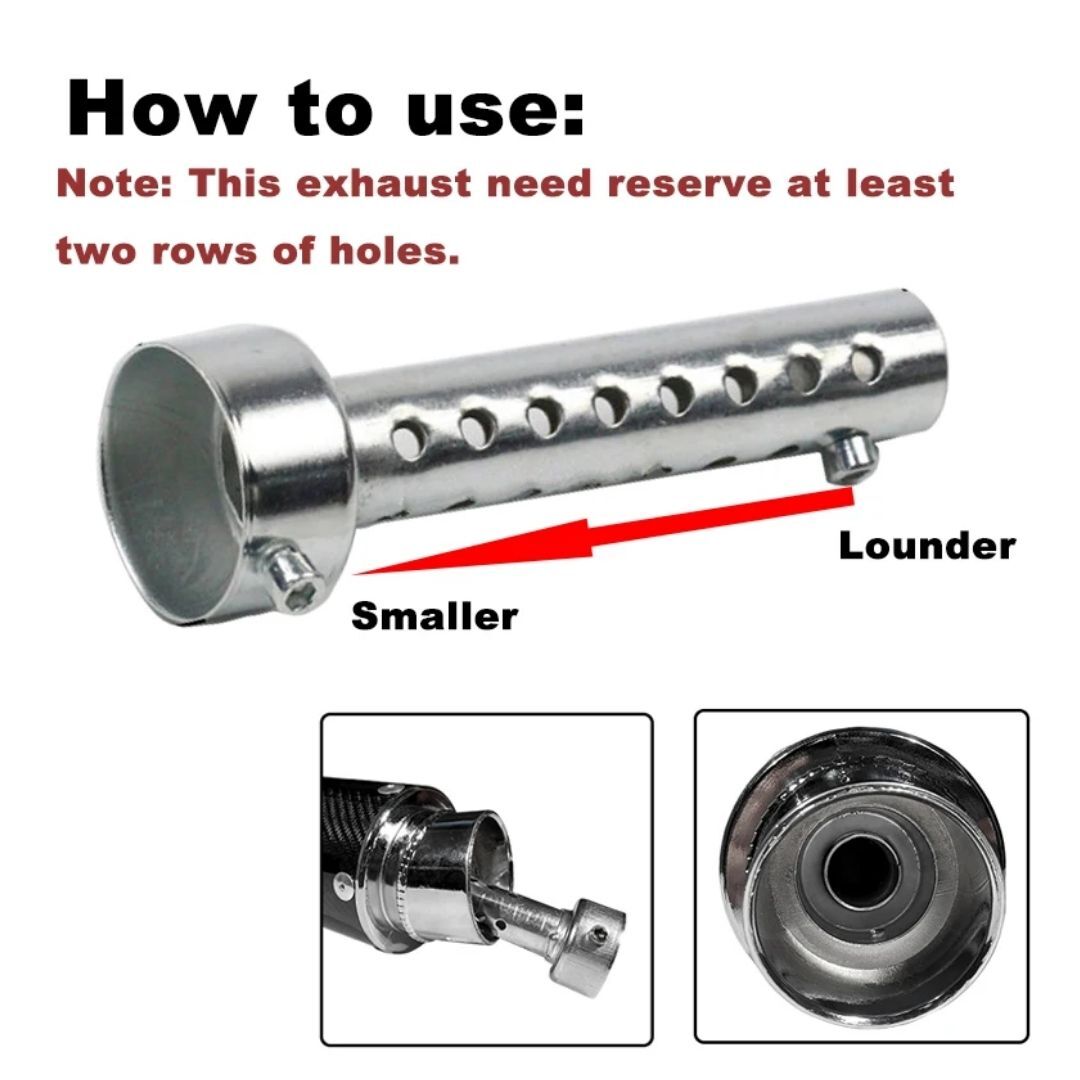 How to use:

Note: This exhaust need reserve at least two rows of holes.

Lounder

Smaller