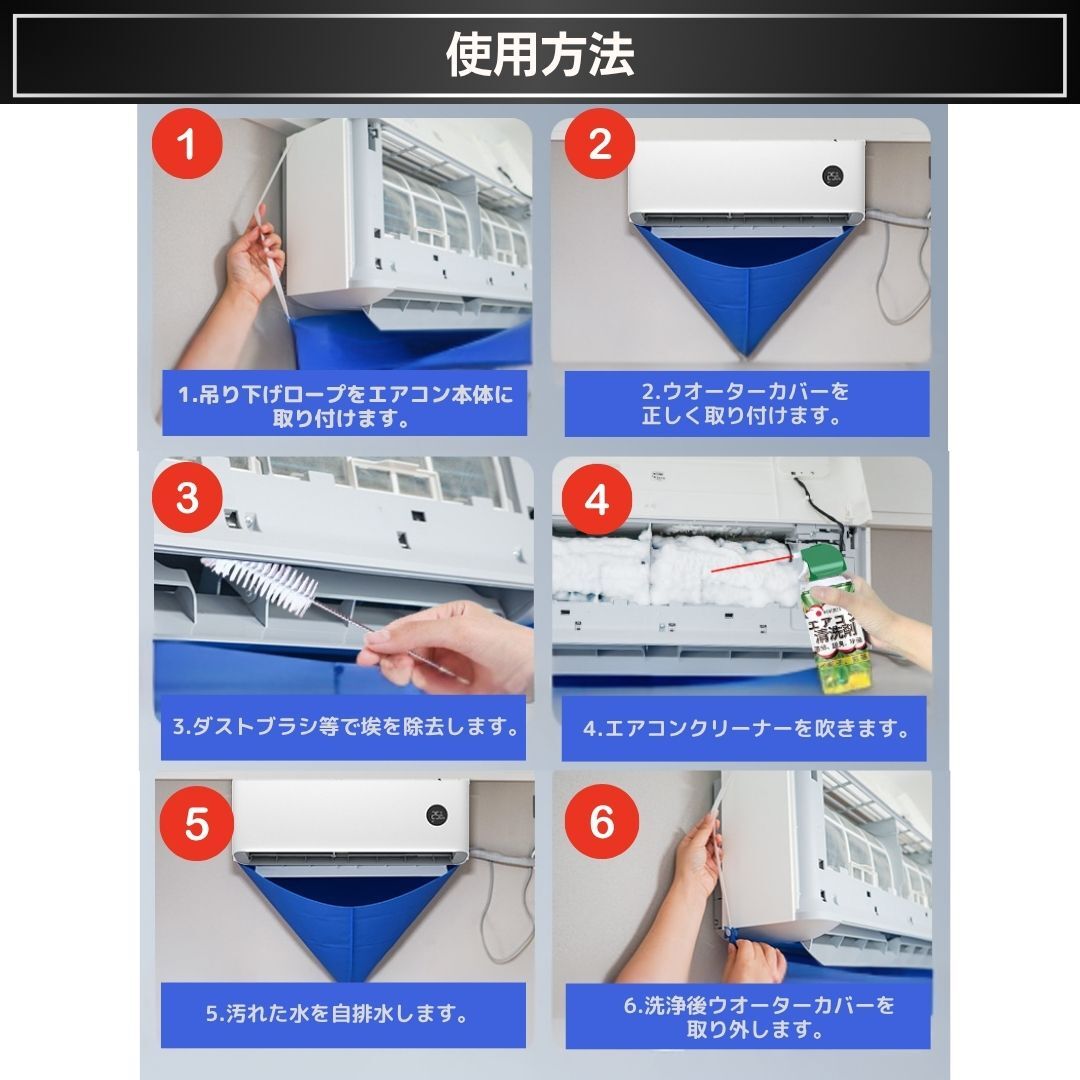 使用方法

1

1.吊り下げロープをエアコン本体に取り付けます。

2

2.ウオーターカバーを正しく取り付けます。

3

3.ダストブラシ等で埃を除去します。

4

エアコン清洗剤

4.エアコンクリーナーを吹きます。

5

5.汚れた水を自排水します。

6

6.洗浄後ウオーターカバーを取り外します。