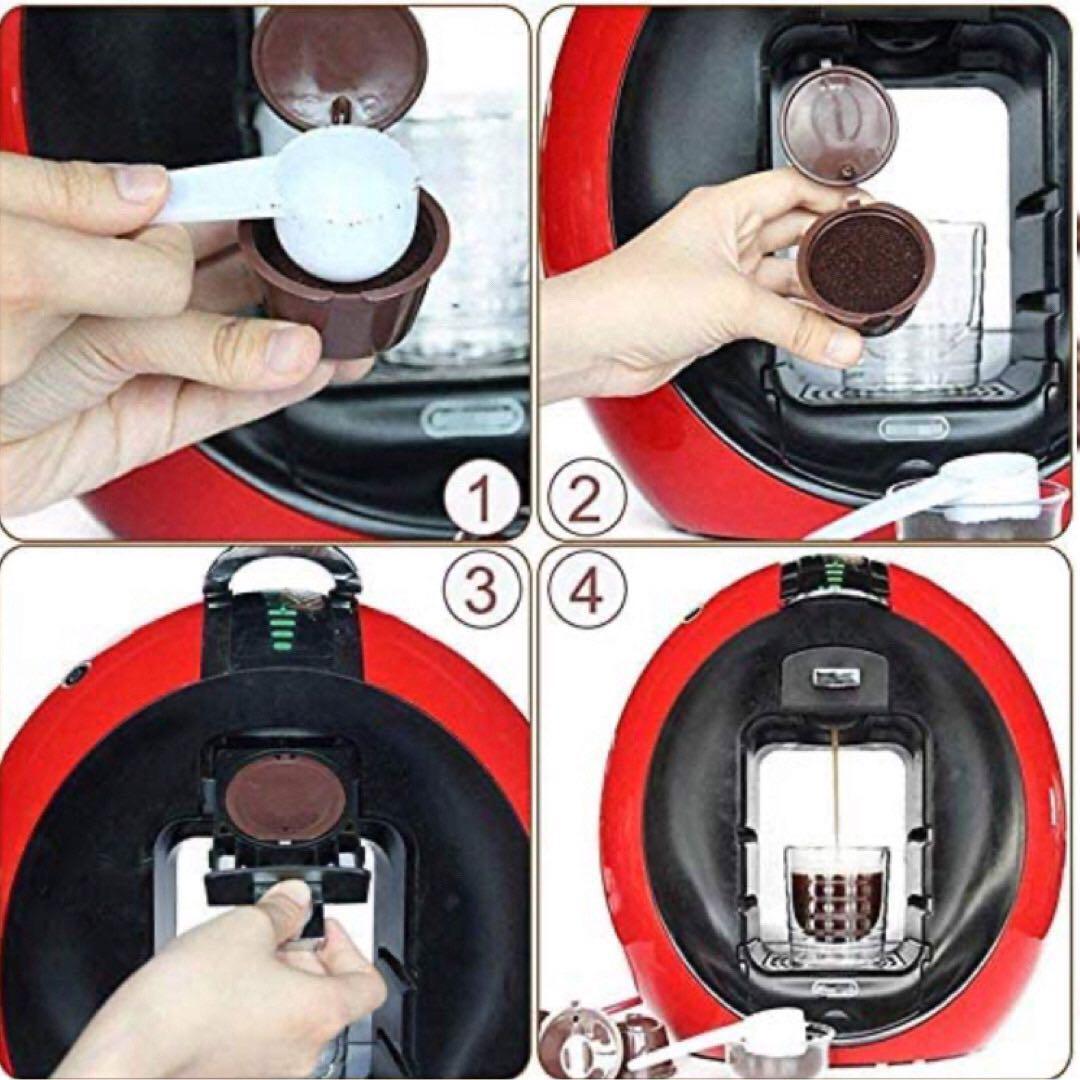 1
2
3
4