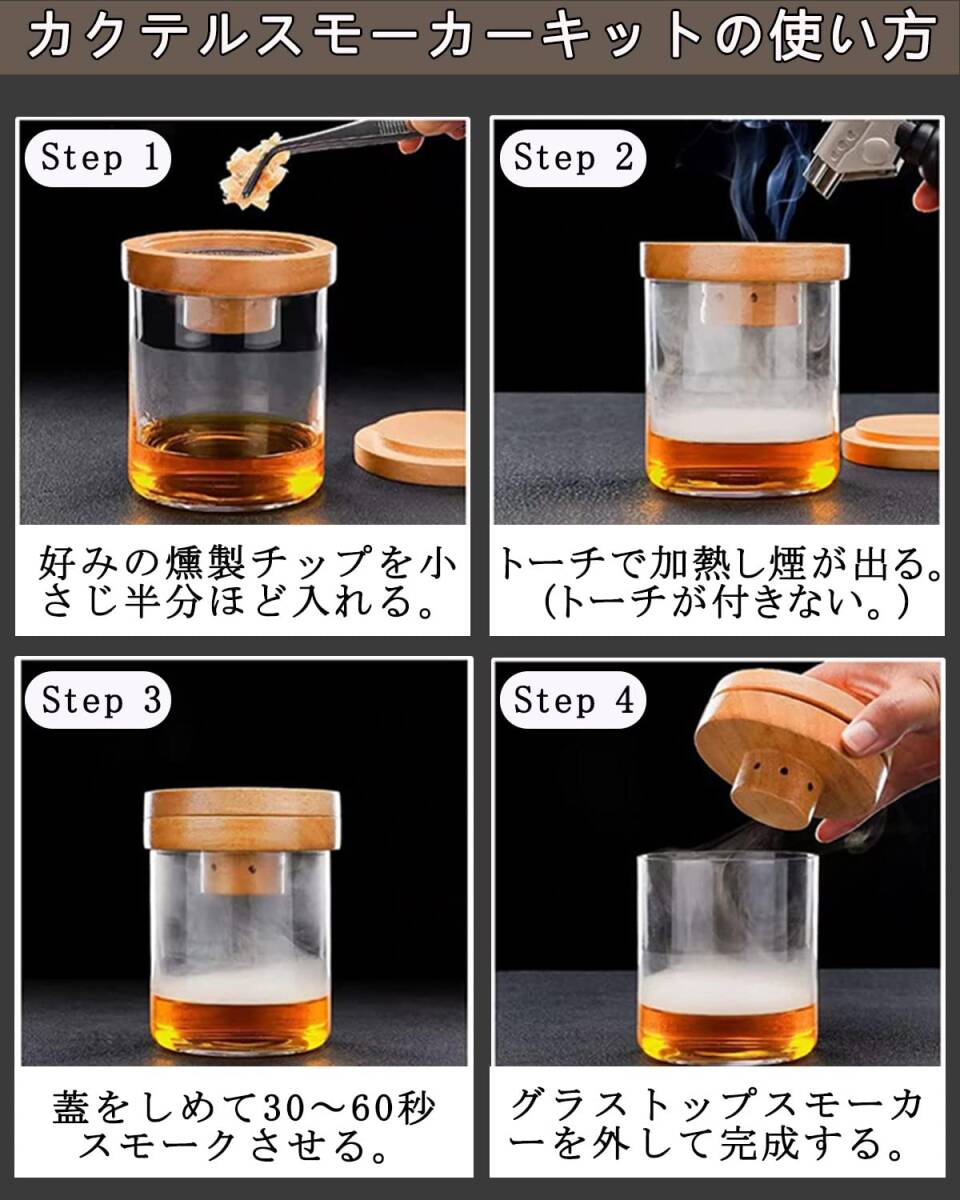 カクテルスモーカーキットの使い方

Step 1

好みの燻製チップを小さじ半分ほど入れる。

Step 2

トーチで加熱し煙が出る。（トーチが付きない。）

Step 3

蓋をしめて30～60秒スモークさせる。

Step 4

グラストップスモーカーを外して完成する。