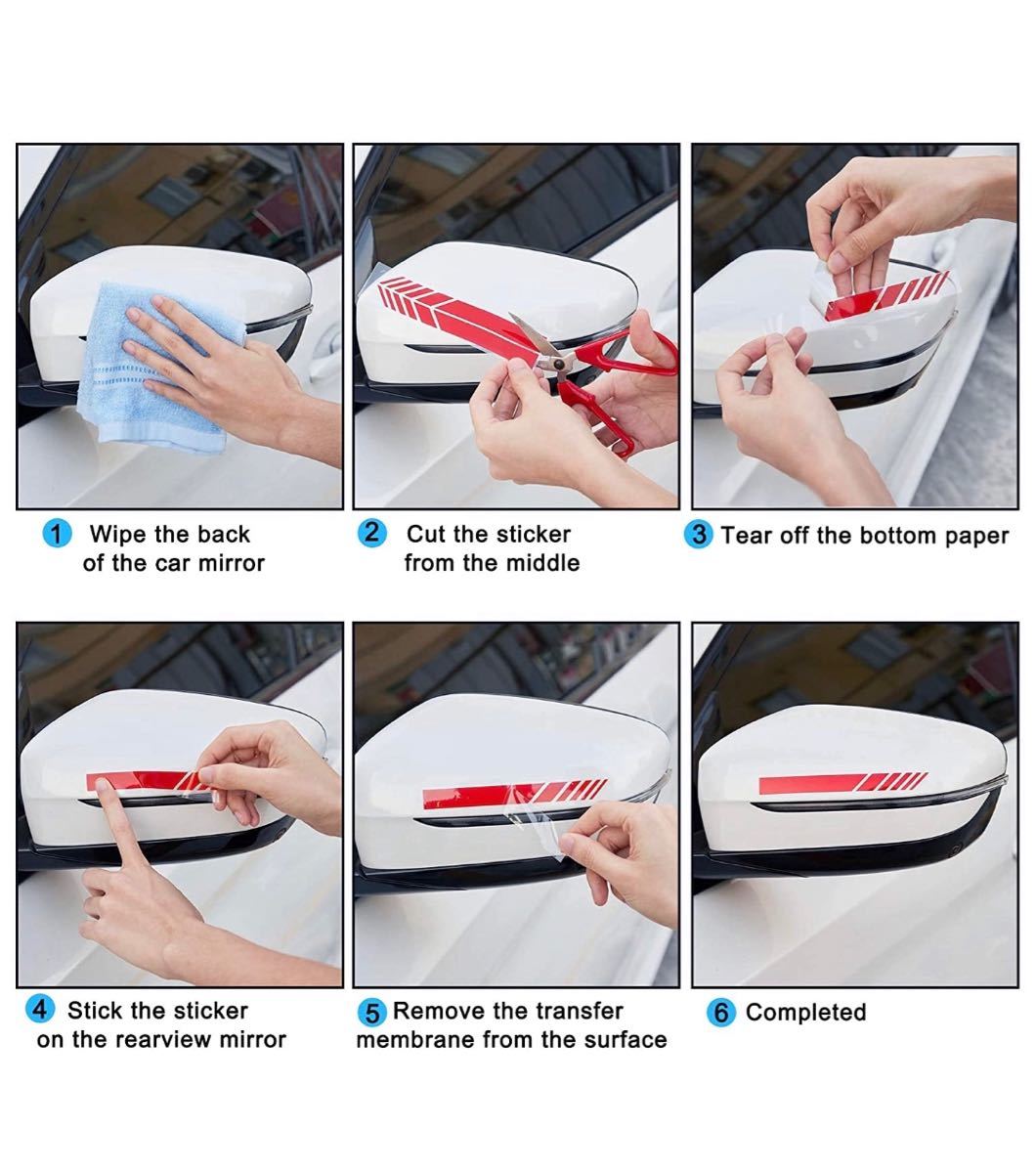 1 Wipe the back of the car mirror

2 Cut the sticker from the middle

3 Tear off the bottom paper

4 Stick the sticker on the rearview mirror

5 Remove the transfer membrane from the surface

6 Completed