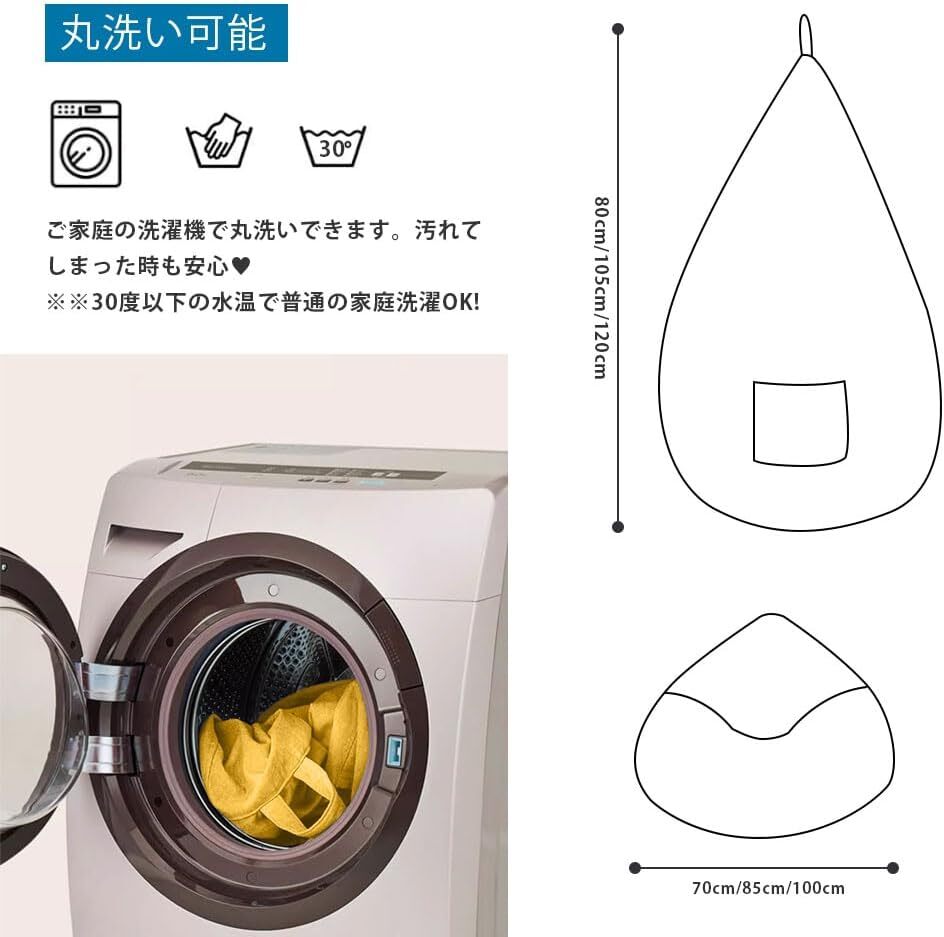 丸洗い可能

30°

ご家庭の洗濯機で丸洗いできます。汚れてしまった時も安心♥
※※30度以下の水温で普通の家庭洗濯OK!

80cm/105cm/120cm

70cm/85cm/100cm