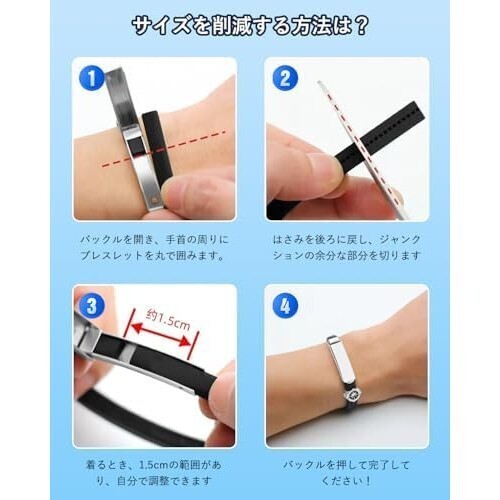 サイズを削減する方法は？

1

バックルを開き、手首の周りにブレスレットを丸で囲みます。

2

はさみを後ろに戻し、ジャンクションの余分な部分を切ります

3

約1.5cm

着るとき、1.5cmの範囲があり、自分で調整できます

4

バックルを押して完了してください！