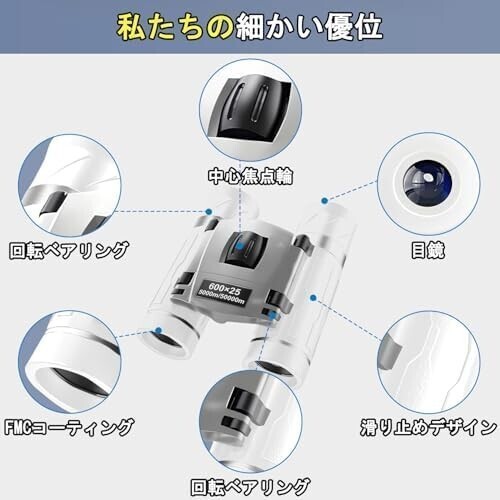 私たちの細かい優位

中心焦点輪

回転ベアリング

目鏡

600×25
5000m/50000m

FMCコーティング

滑り止めデザイン

回転ベアリング