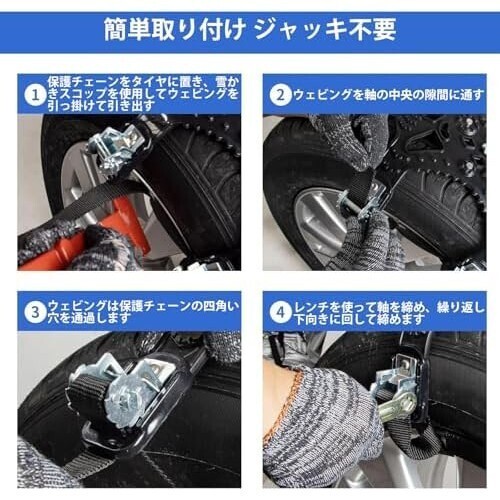 簡単取り付け ジャッキ不要

1 保護チェーンをタイヤに置き、雪かきスコップを使用してウェビングを引っ掛けて引き出す

2 ウェビングを軸の中央の隙間に通す

3 ウェビングは保護チェーンの四角い穴を通過します

4 レンチを使って軸を締め、繰り返し下向きに回して締めます