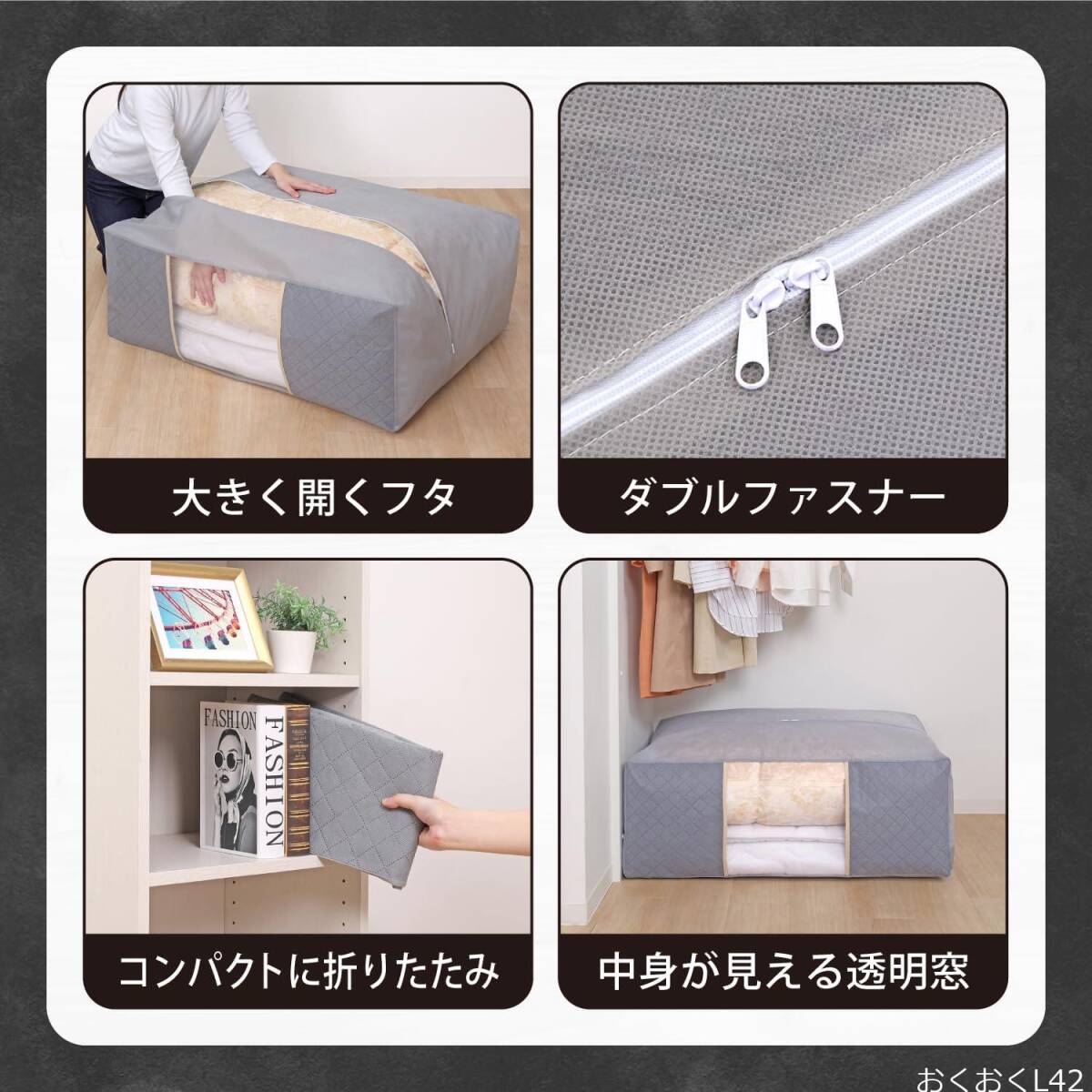 大きく開くフタ

ダブルファスナー

FASHION

FASHION

コンパクトに折りたたみ

中身が見える透明窓

おくおくL42