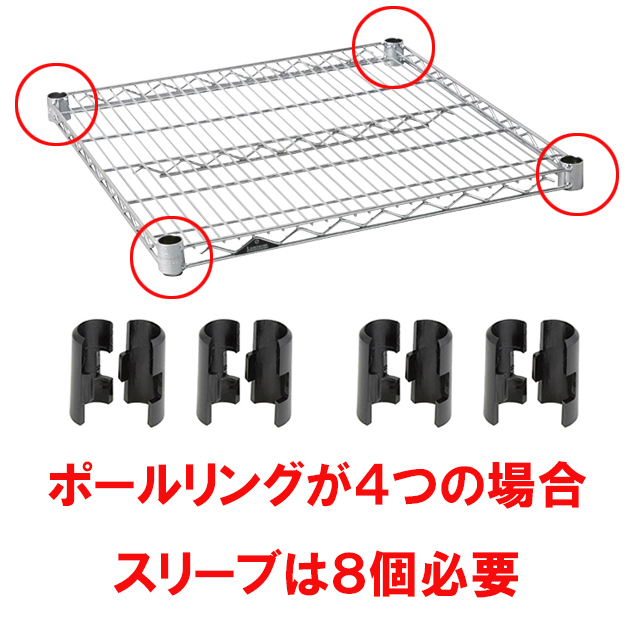 ポールリングが4つの場合

スリーブは8個必要