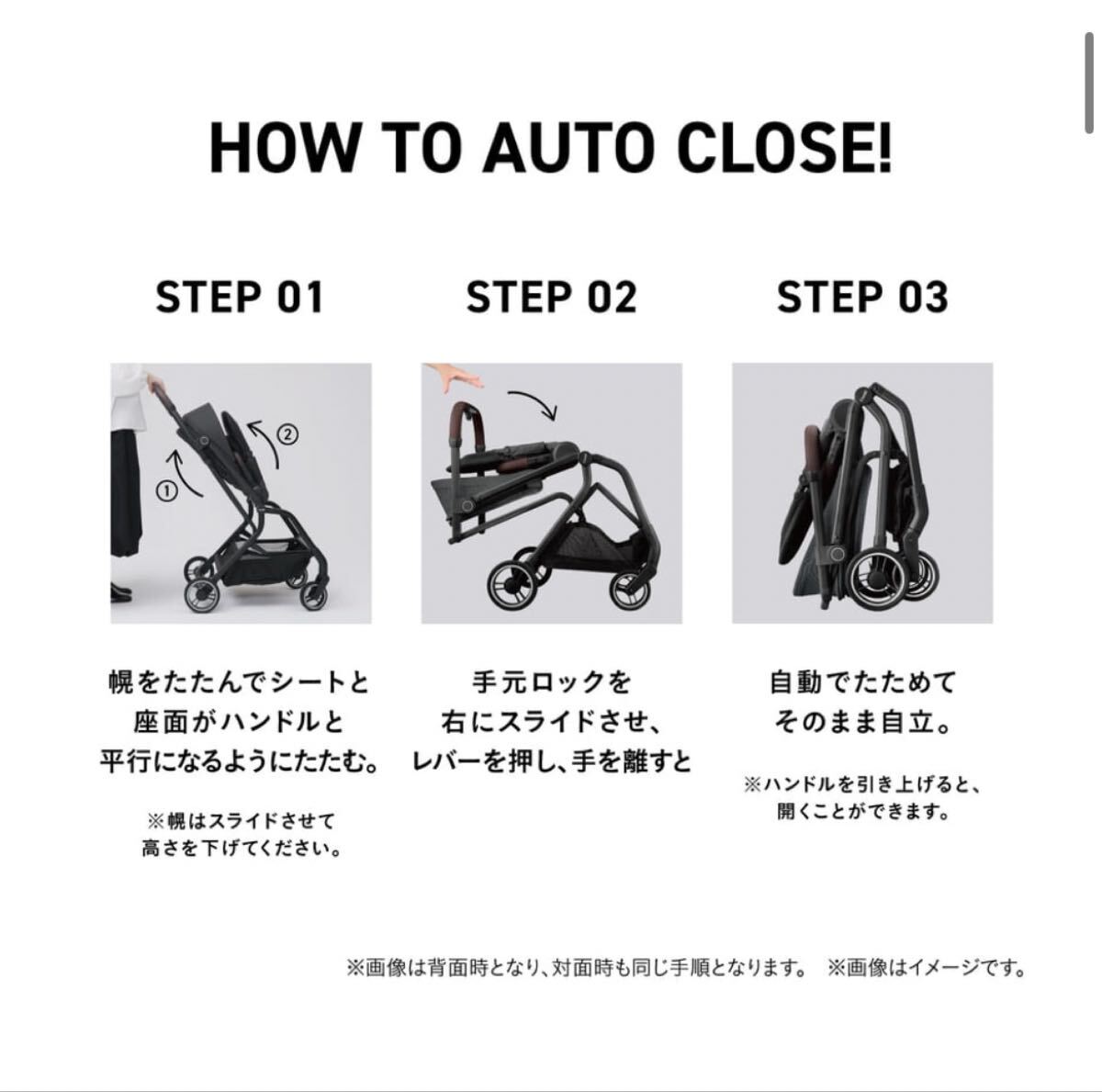 HOW TO AUTO CLOSE!

STEP 01

①
②

幌をたたんでシートと座面がハンドルと平行になるようにたたむ。

※幌はスライドさせて高さを下げてください。

STEP 02

手元ロックを右にスライドさせ、レバーを押し、手を離すと

STEP 03

自動でたためてそのまま自立。

※ハンドルを引き上げると、開くことができます。

※画像は背面時となり、対面時も同じ手順となります。 ※画像はイメージです。