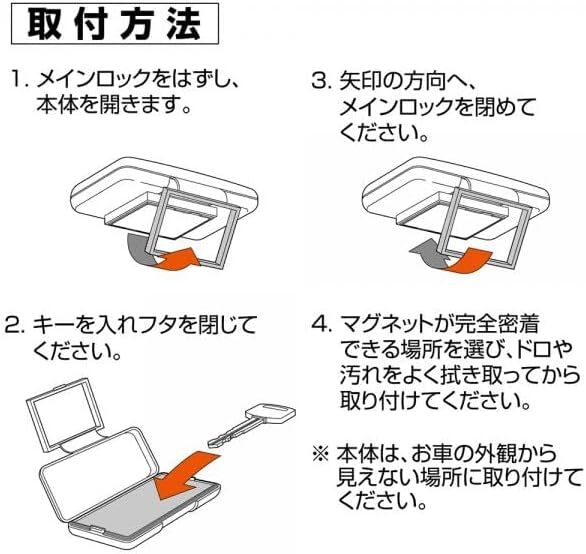 取付方法

1. メインロックをはずし、本体を開きます。

2. キーを入れフタを閉じてください。

3. 矢印の方向へ、メインロックを閉めてください。

4. マグネットが完全密着できる場所を選び、ドロや汚れをよく拭き取ってから取り付けてください。

※ 本体は、お車の外観から見えない場所に取り付けてください。