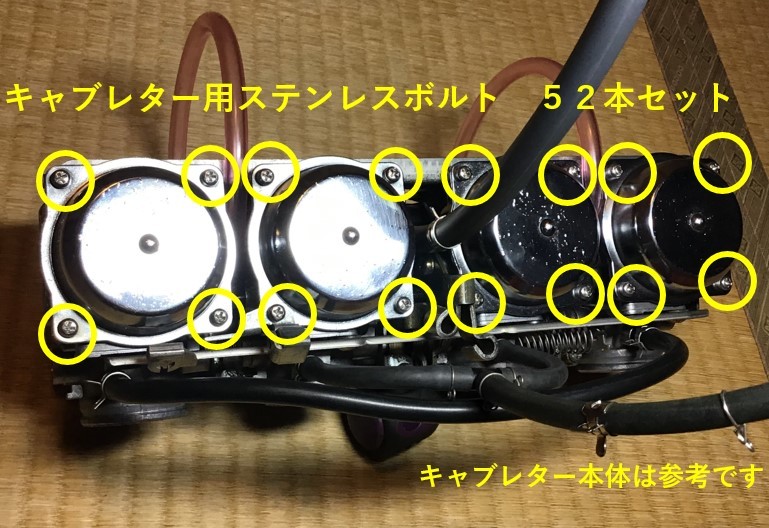 キャブレター用ステンレスボルト　５２本セット

キャブレター本体は参考です