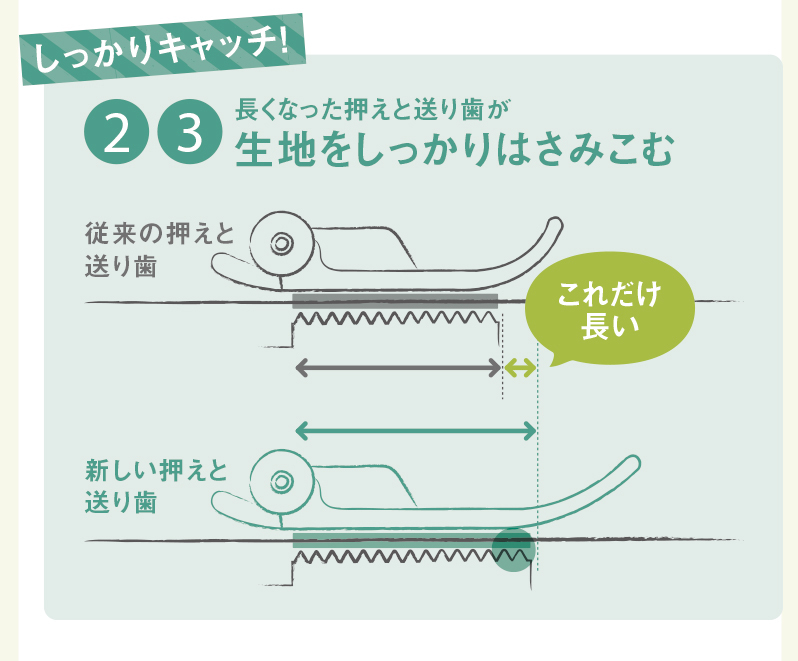 しっかりキャッチ!

2 3 長くなった押えと送り歯が
生地をしっかりはさみこむ

従来の押えと
送り歯

これだけ
長い

新しい押えと
送り歯