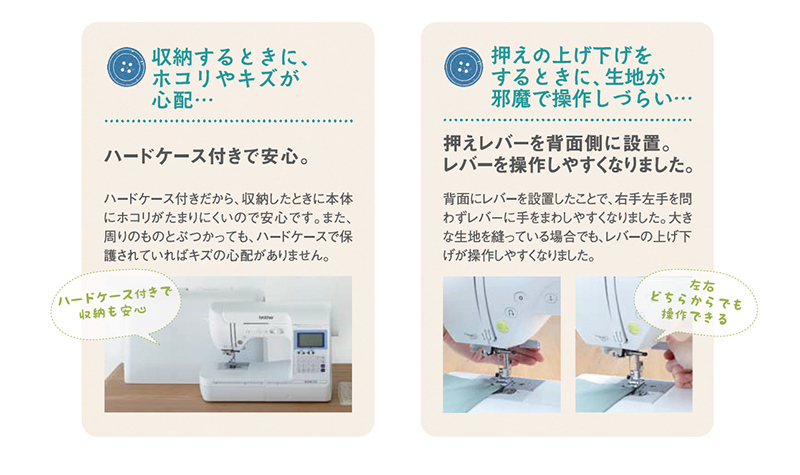 収納するときに、ホコリやキズが心配…

ハードケース付きで安心。

ハードケース付きだから、収納したときに本体にホコリがたまりにくいので安心です。また、周りのものとぶつかっても、ハードケースで保護されていればキズの心配がありません。

ハードケース付きで収納も安心

brother

押えの上げ下げをするときに、生地が邪魔で操作しづらい…

押えレバーを背面側に設置。レバーを操作しやすくなりました。

背面にレバーを設置したことで、右手左手を問わずレバーに手をまわしやすくなりました。大きな生地を縫っている場合でも、レバーの上げ下げが操作しやすくなりました。

左右どちらからでも操作できる