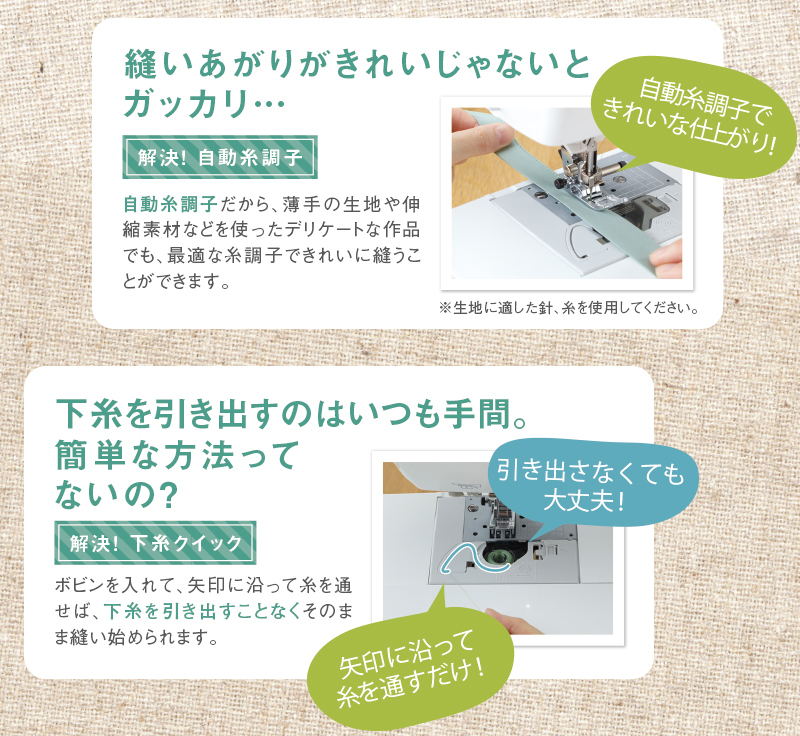 縫いあがりがきれいじゃないとガッカリ…

解決! 自動糸調子

自動糸調子だから、薄手の生地や伸縮素材などを使ったデリケートな作品でも、最適な糸調子できれいに縫うことができます。

自動糸調子できれいな仕上がり!

※生地に適した針、糸を使用してください。

下糸を引き出すのはいつも手間。簡単な方法ってないの?

解決! 下糸クイック

ボビンを入れて、矢印に沿って糸を通せば、下糸を引き出すことなくそのまま縫い始められます。

引き出さなくても大丈夫!

矢印に沿って糸を通すだけ!