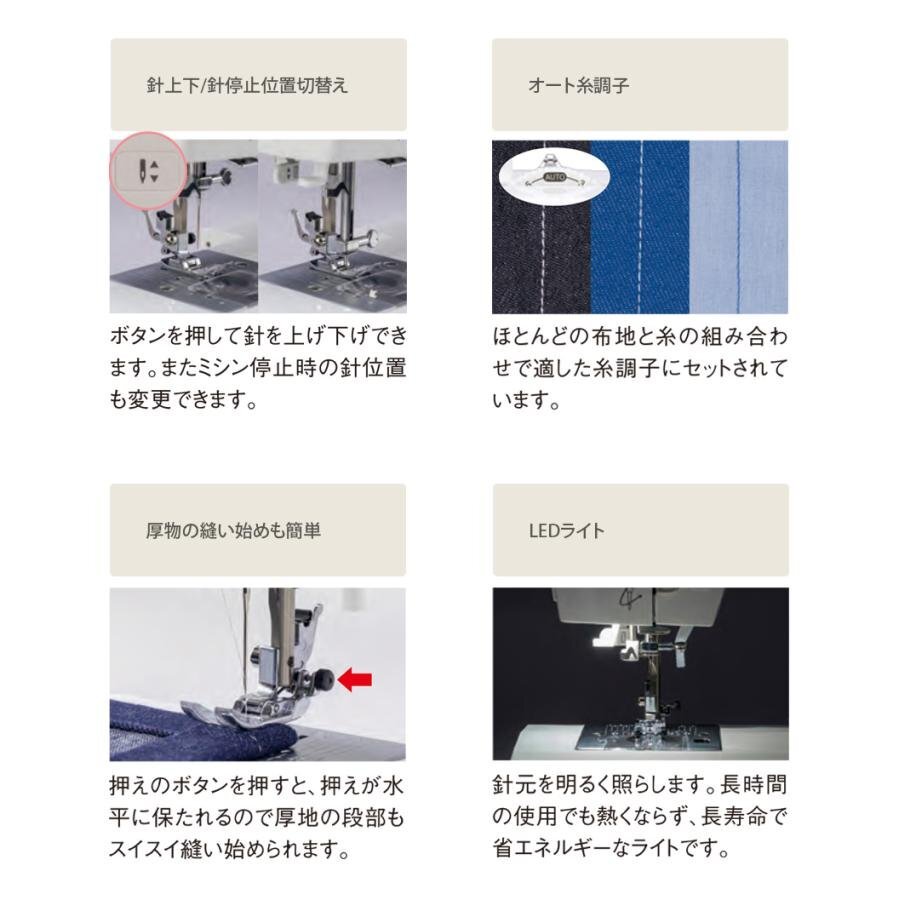 針上下/針停止位置切替え

ボタンを押して針を上げ下げできます。またミシン停止時の針位置も変更できます。

オート糸調子

AUTO

ほとんどの布地と糸の組み合わせで適した糸調子にセットされています。

厚物の縫い始めも簡単

押えのボタンを押すと、押えが水平に保たれるので厚地の段部もスイスイ縫い始められます。

LEDライト

針元を明るく照らします。長時間の使用でも熱くならず、長寿命で省エネルギーなライトです。