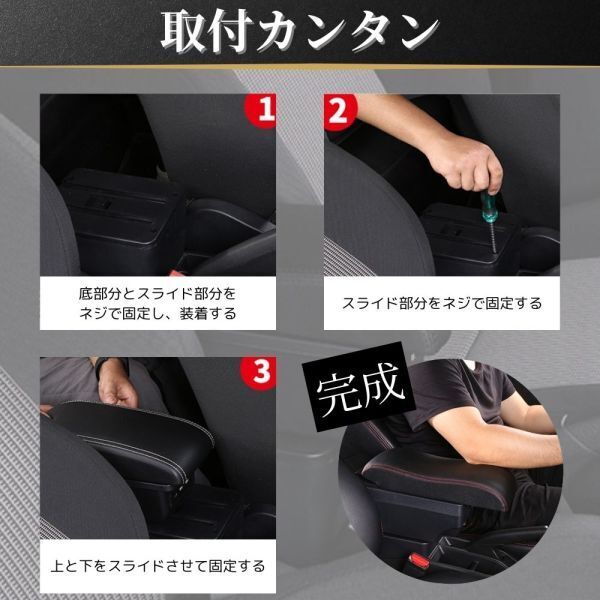 取付カンタン

1

底部分とスライド部分をネジで固定し、装着する

2

スライド部分をネジで固定する

3

上と下をスライドさせて固定する

完成