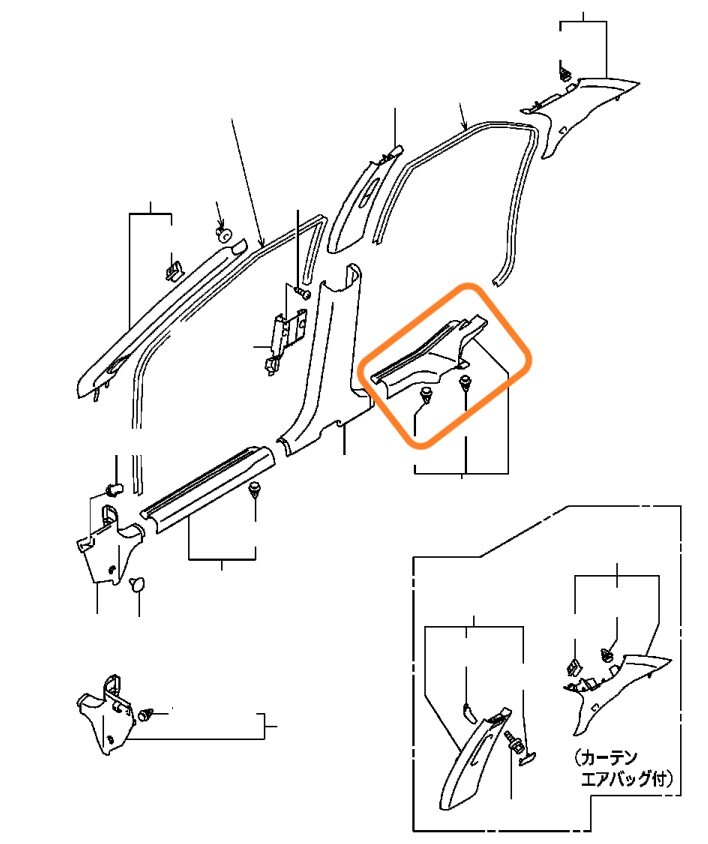 (カーテン
エアバッグ付)