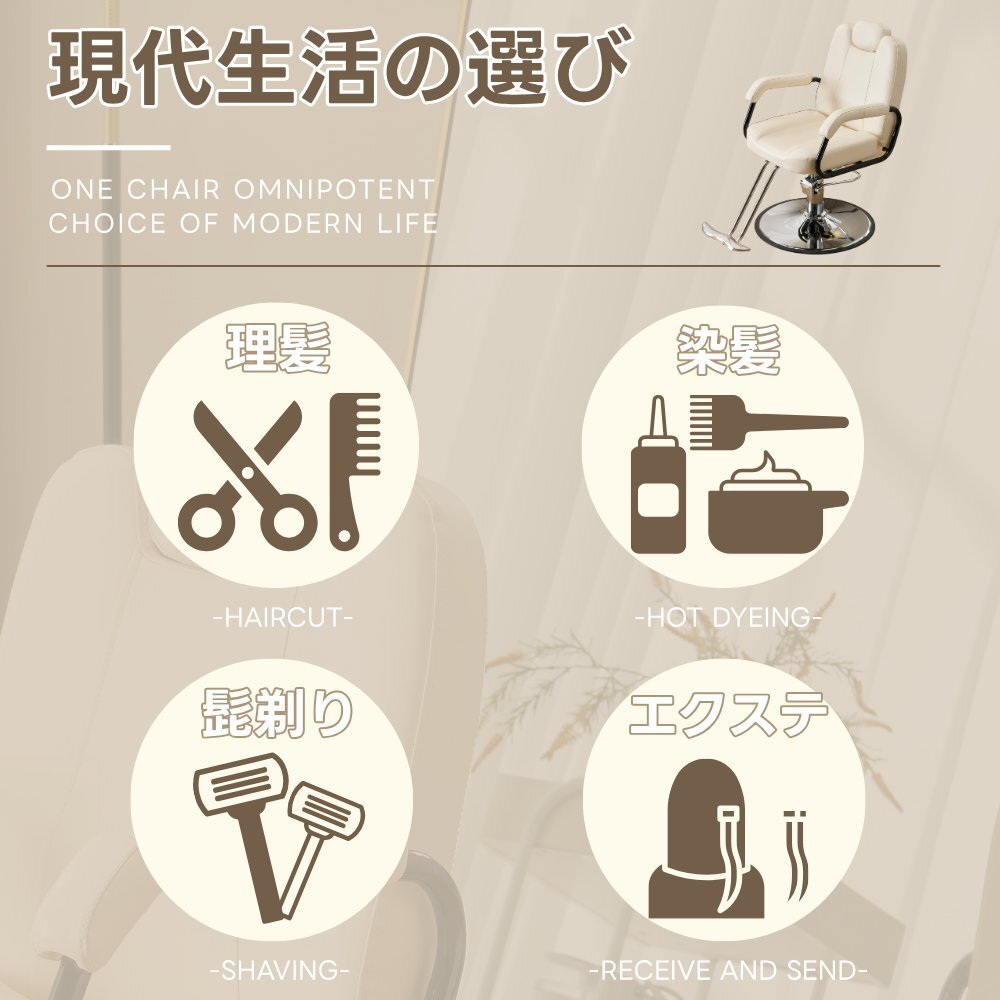 現代生活の選び

ONE CHAIR OMNIPOTENT
CHOICE OF MODERN LIFE

理髪

-HAIRCUT-

染髪

-HOT DYEING-

髭剃り

-SHAVING-

エクステ

-RECEIVE AND SEND-