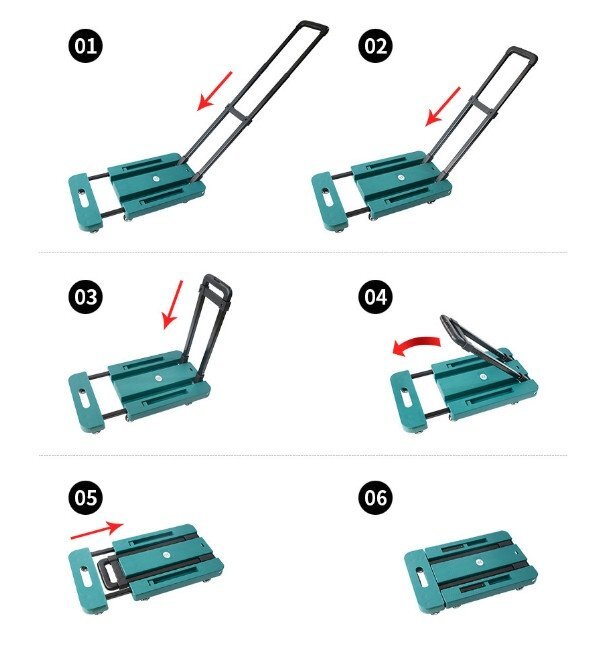 01

02

03

04

05

06