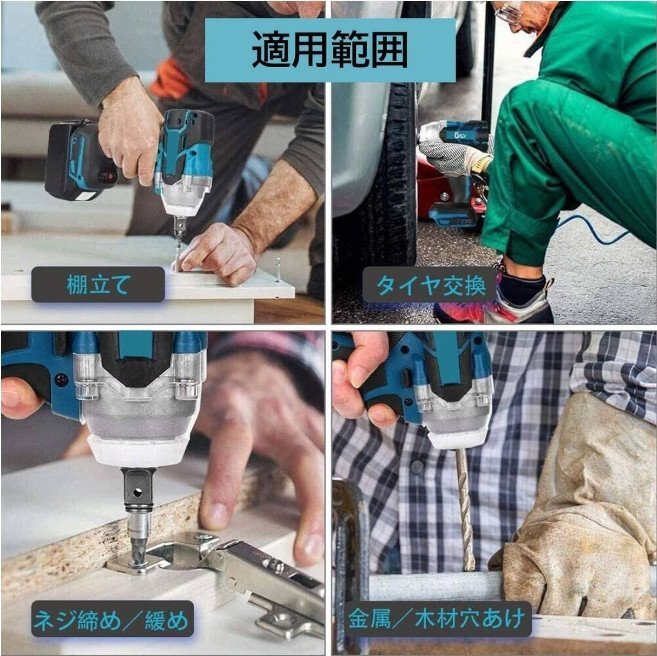 適用範囲

棚立て

タイヤ交換

ネジ締め／緩め

金属／木材穴あけ