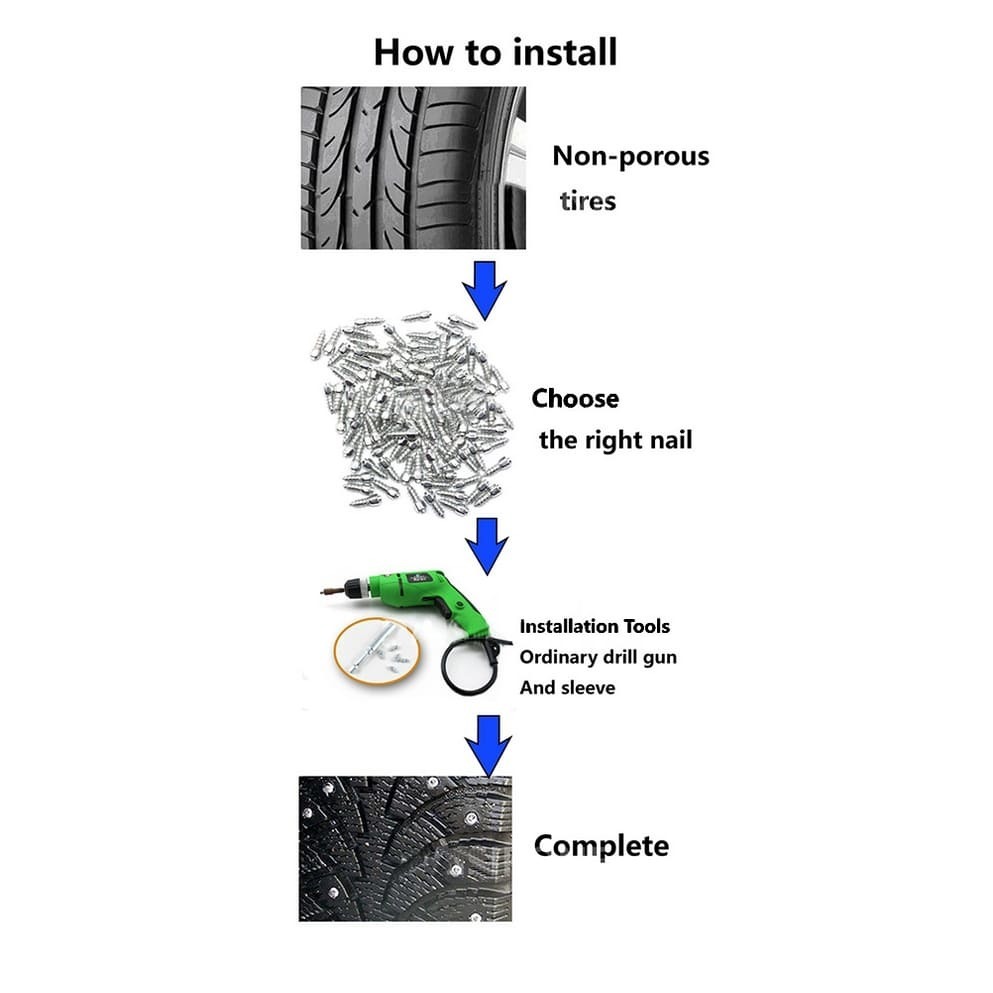 How to install

Non-porous tires

Choose the right nail

Installation Tools
Ordinary drill gun
And sleeve

Complete