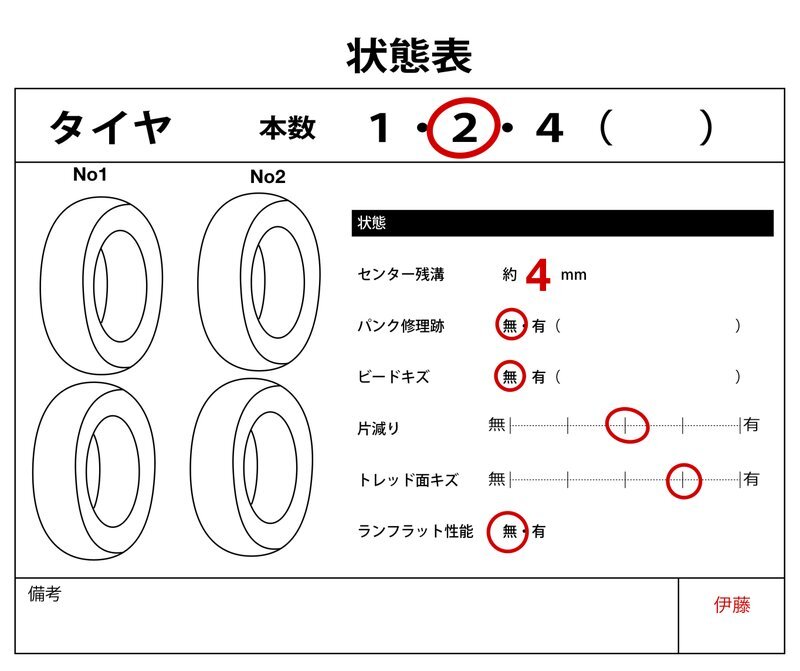 状態表

タイヤ 本数 1・2・4（ ）

No1 No2

状態

センター残溝 約 4 mm

パンク修理跡 無・有（ ）

ビードキズ 無・有（ ）

片減り 無 有

トレッド面キズ 無 有

ランフラット性能 無・有

備考

伊藤