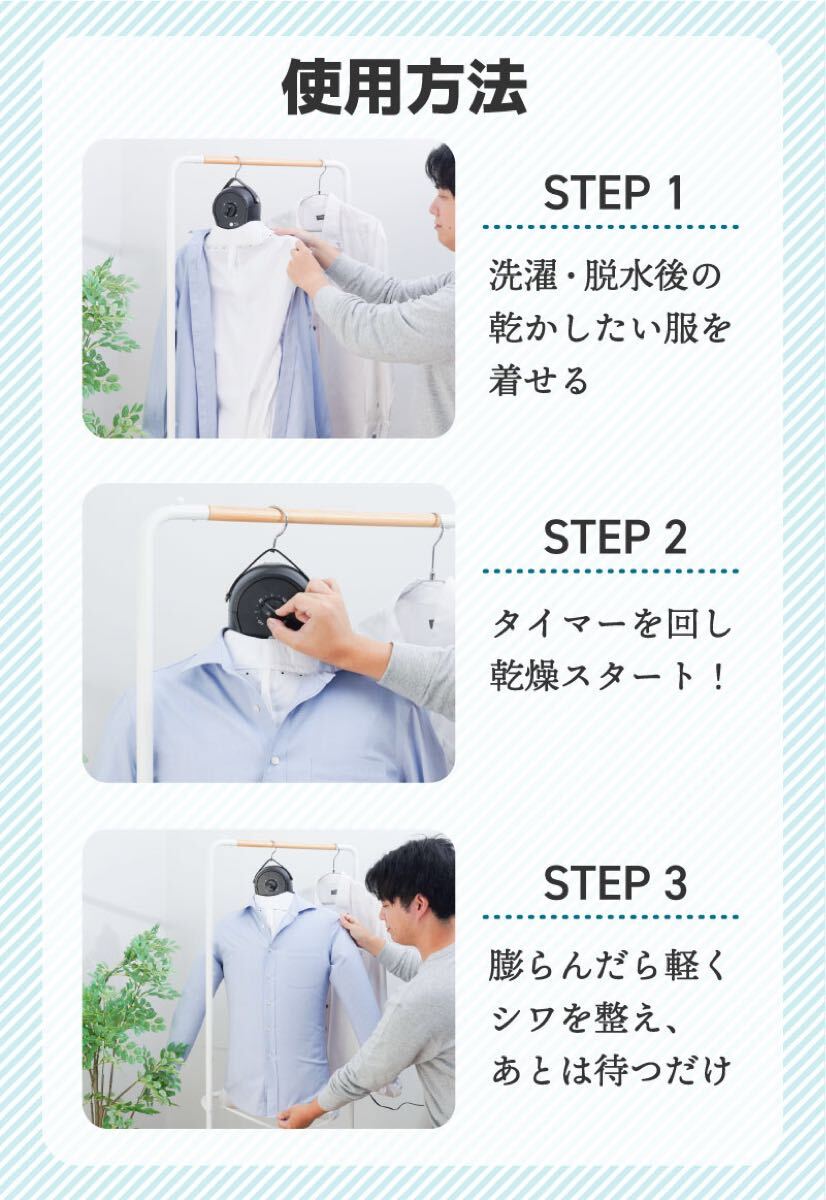 使用方法

STEP 1

洗濯・脱水後の乾かしたい服を着せる

STEP 2

タイマーを回し乾燥スタート！

STEP 3

膨らんだら軽くシワを整え、あとは待つだけ