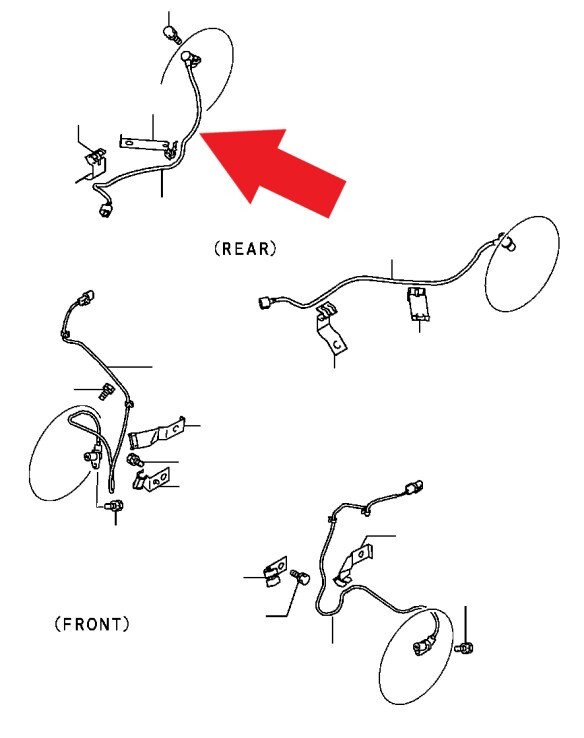 (REAR)

(FRONT)