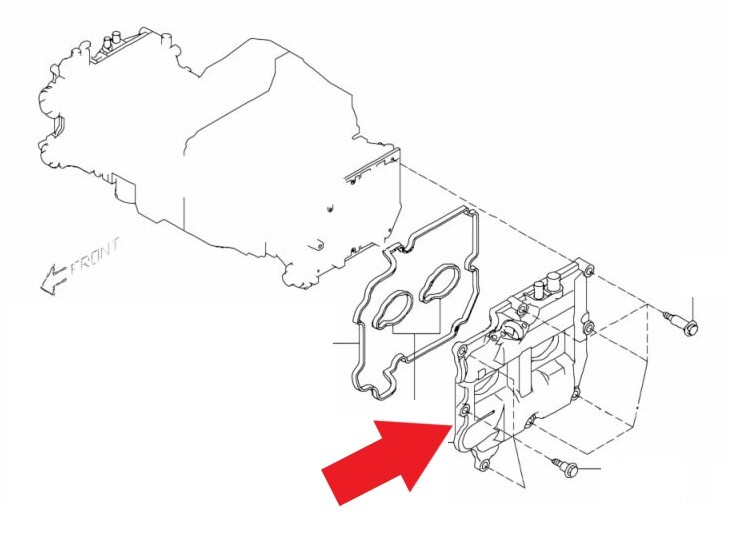 FRONT