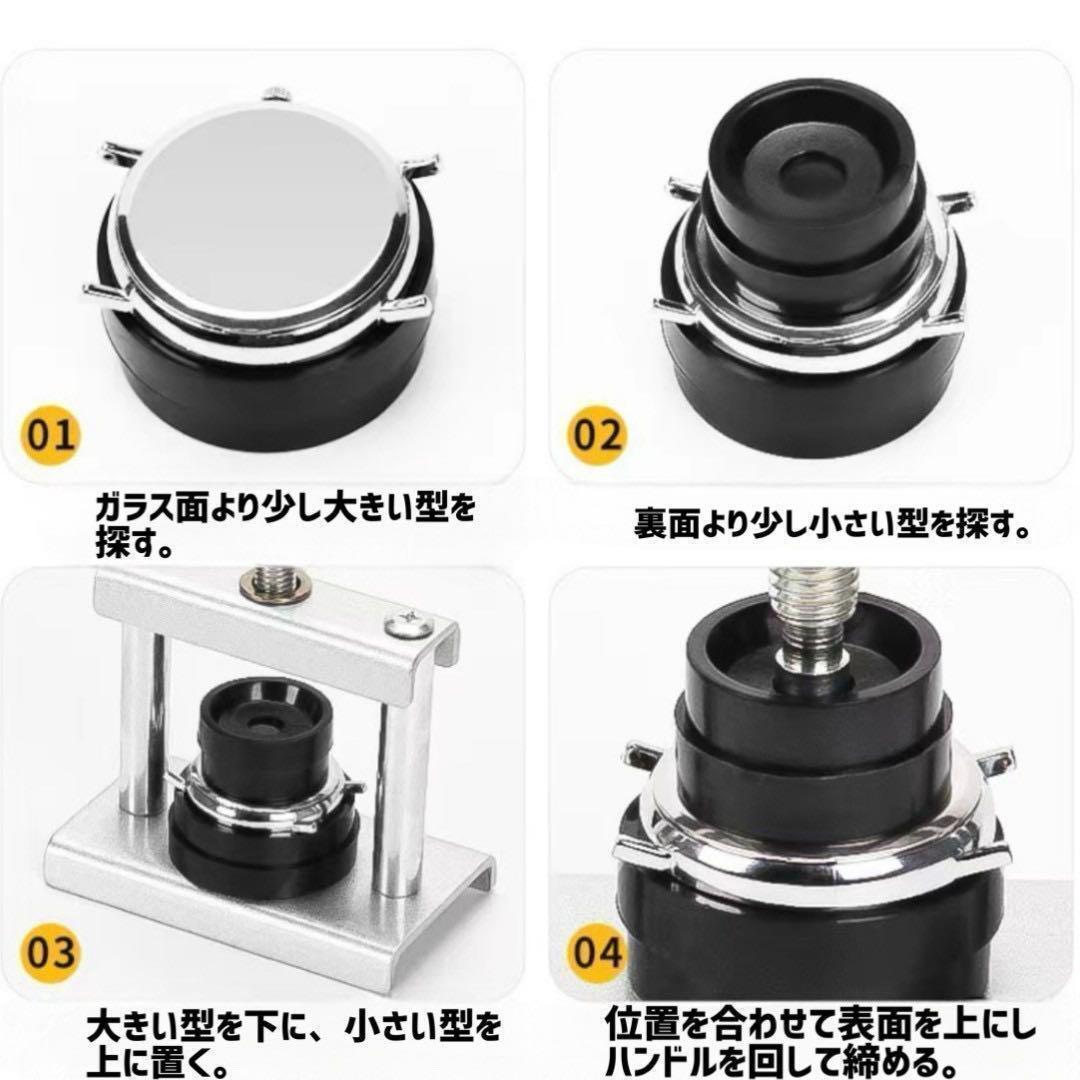 01

ガラス面より少し大きい型を探す。

02

裏面より少し小さい型を探す。

03

大きい型を下に、小さい型を上に置く。

04

位置を合わせて表面を上にしハンドルを回して締める。