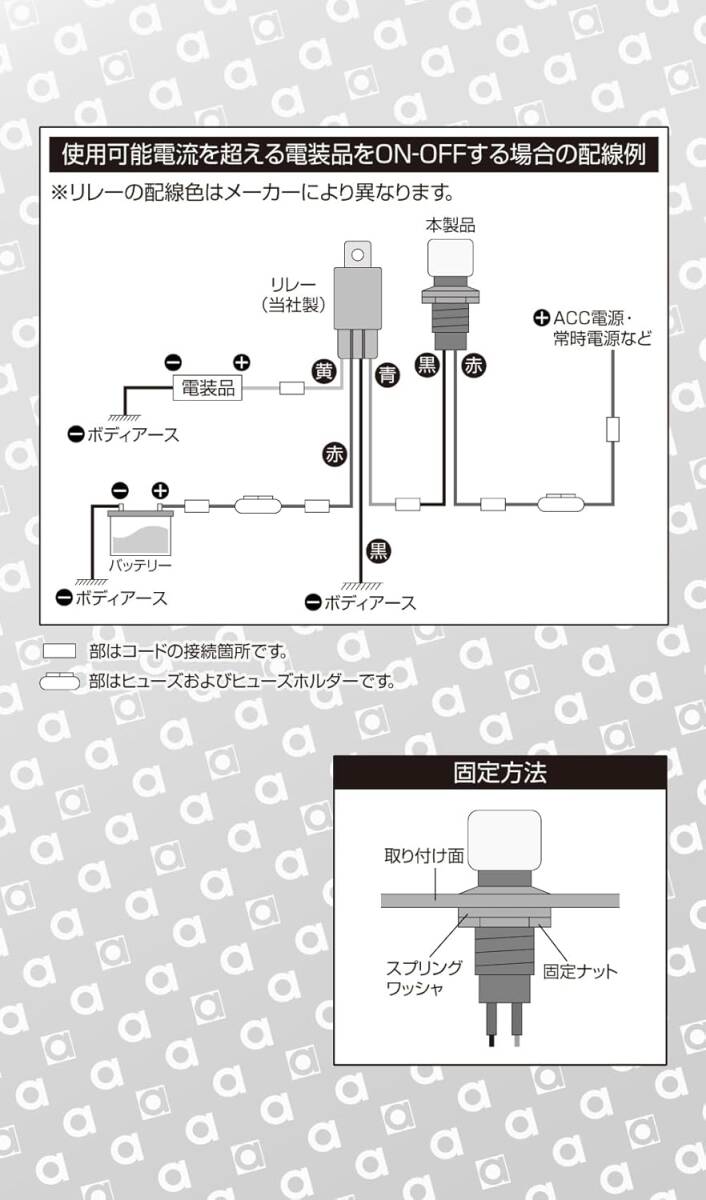 使用可能電流を超える電装品をON-OFFする場合の配線例

※リレーの配線色はメーカーにより異なります。

本製品

リレー
（当社製）

⊕ACC電源・常時電源など

⊖ ⊕
電装品

黄 青 黒 赤

⊖ボディアース

赤

⊖ ⊕

バッテリー

黒

⊖ボディアース

⊖ボディアース

部はコードの接続箇所です。

部はヒューズおよびヒューズホルダーです。

固定方法

取り付け面

スプリングワッシャ

固定ナット