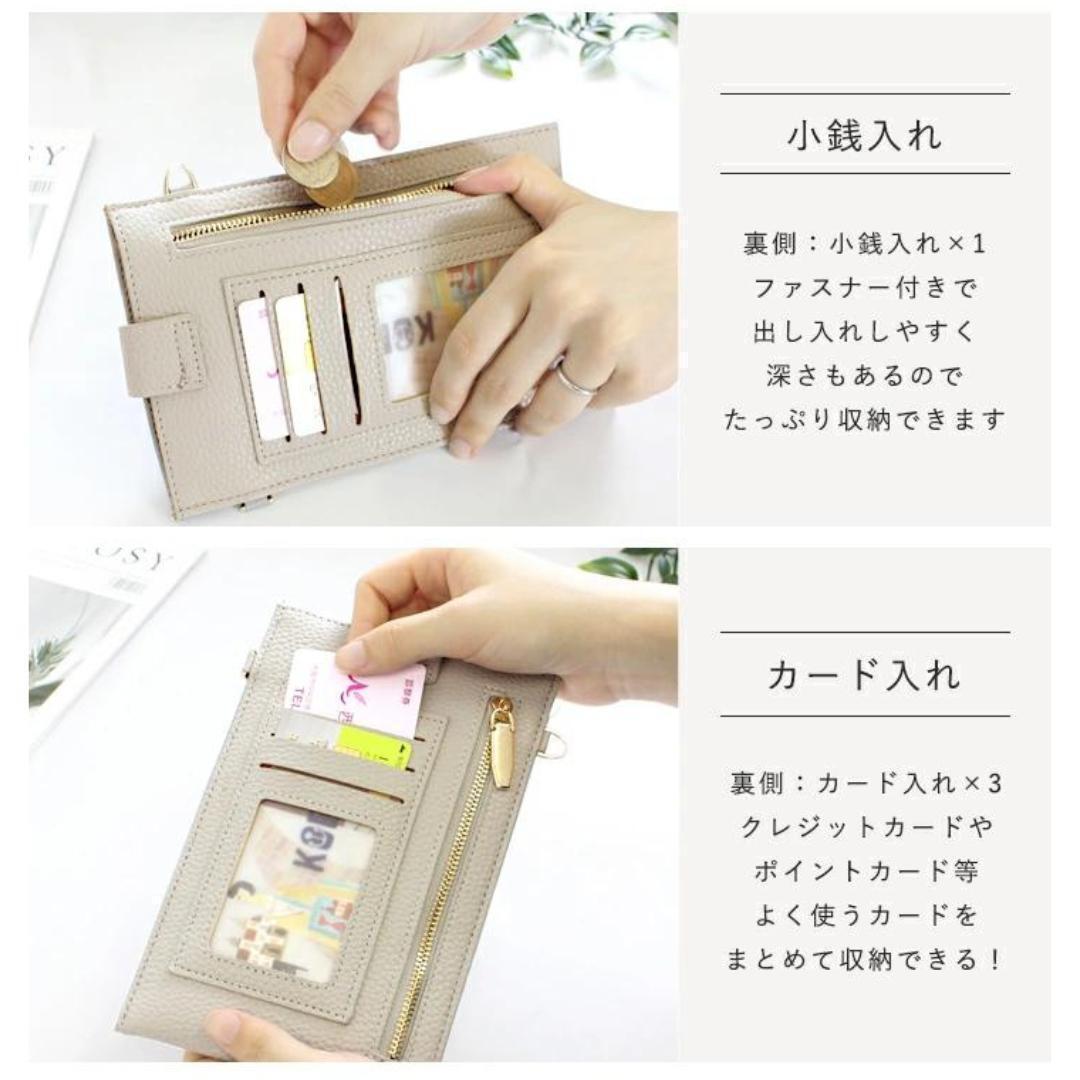 小銭入れ

裏側：小銭入れ×1
ファスナー付きで
出し入れしやすく
深さもあるので
たっぷり収納できます

カード入れ

裏側：カード入れ×3
クレジットカードや
ポイントカード等
よく使うカードを
まとめて収納できる！