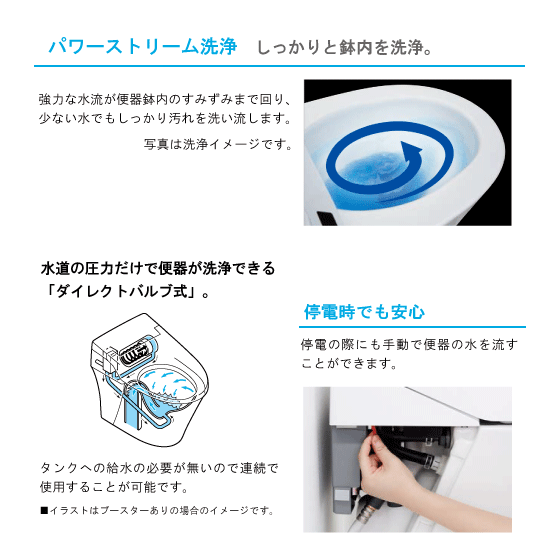 パワーストリーム洗浄　しっかりと鉢内を洗浄。

強力な水流が便器鉢内のすみずみまで回り、少ない水でもしっかり汚れを洗い流します。

写真は洗浄イメージです。

水道の圧力だけで便器が洗浄できる「ダイレクトバルブ式」。

タンクへの給水の必要が無いので連続で使用することが可能です。

■イラストはブースターありの場合のイメージです。

停電時でも安心

停電の際にも手動で便器の水を流すことができます。