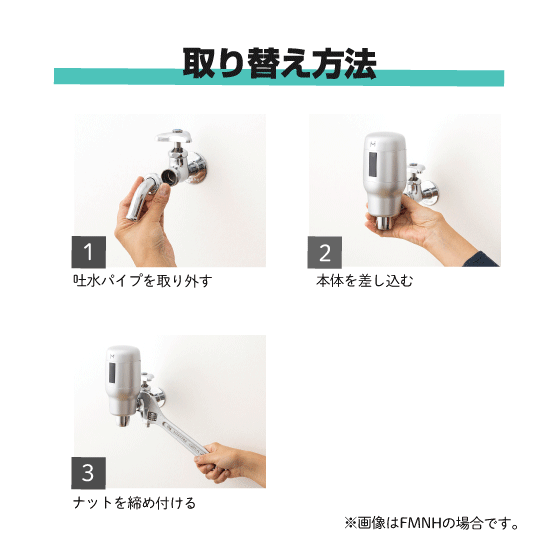 取り替え方法

1

吐水パイプを取り外す

2

本体を差し込む

3

ナットを締め付ける

※画像はFMNHの場合です。