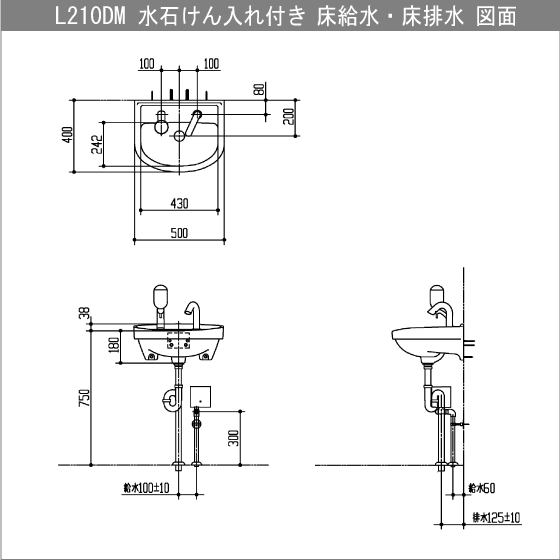 L210DM 水石けん入れ付き 床給水・床排水 図面

100
100
80
200
400
242
430
500

38
180
750
300
給水100±10

給水60
排水125±10