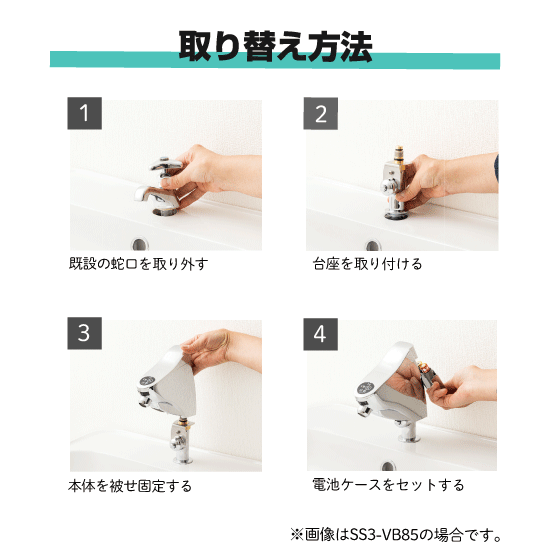 取り替え方法

1

既設の蛇口を取り外す

2

台座を取り付ける

3

本体を被せ固定する

4

電池ケースをセットする

※画像はSS3-VB85の場合です。