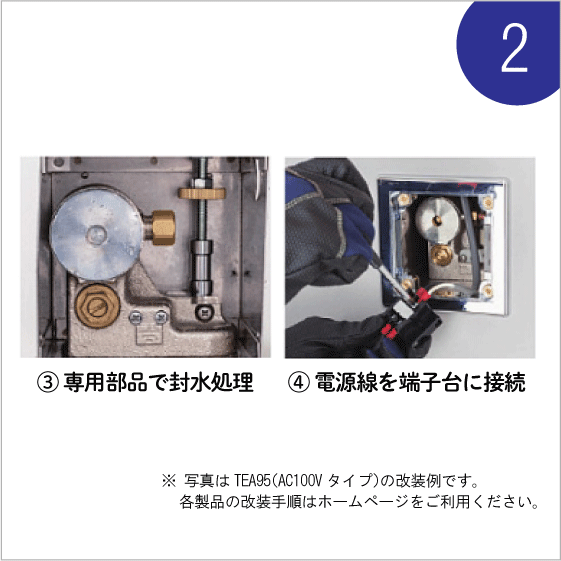 2

③ 専用部品で封水処理

④ 電源線を端子台に接続

※ 写真は TEA95(AC100V タイプ)の改装例です。
各製品の改装手順はホームページをご利用ください。