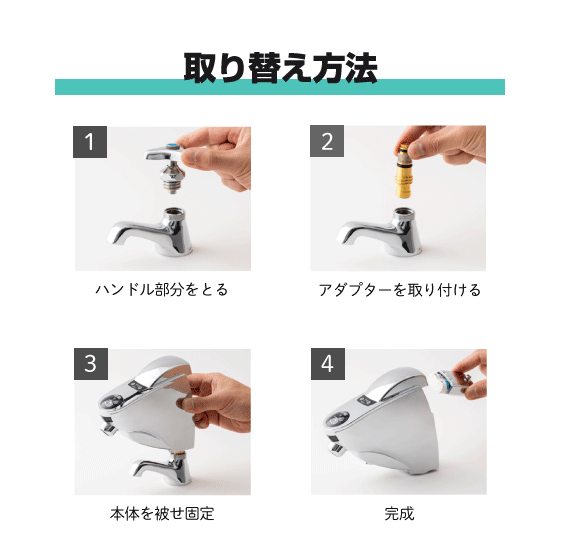 取り替え方法

1

ハンドル部分をとる

2

アダプターを取り付ける

3

本体を被せ固定

4

完成