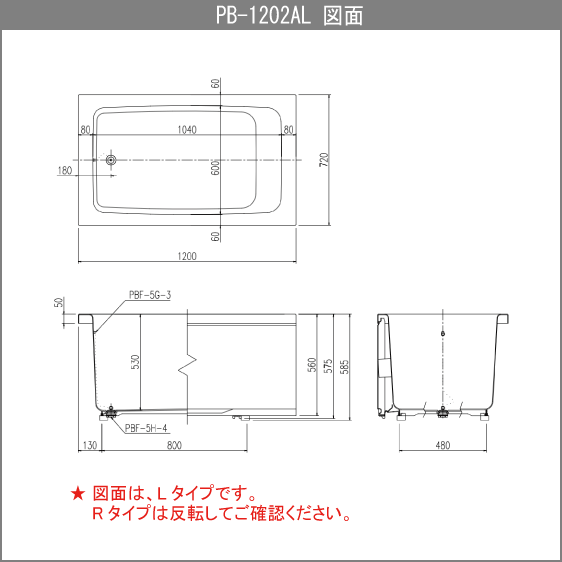 PB-1202AL 図面

60
80
1040
80
180
600
720
60
1200

50
PBF-5G-3
530
560
575
585
PBF-5H-4
130
800
480

★ 図面は、Ｌタイプです。
Ｒタイプは反転してご確認ください。