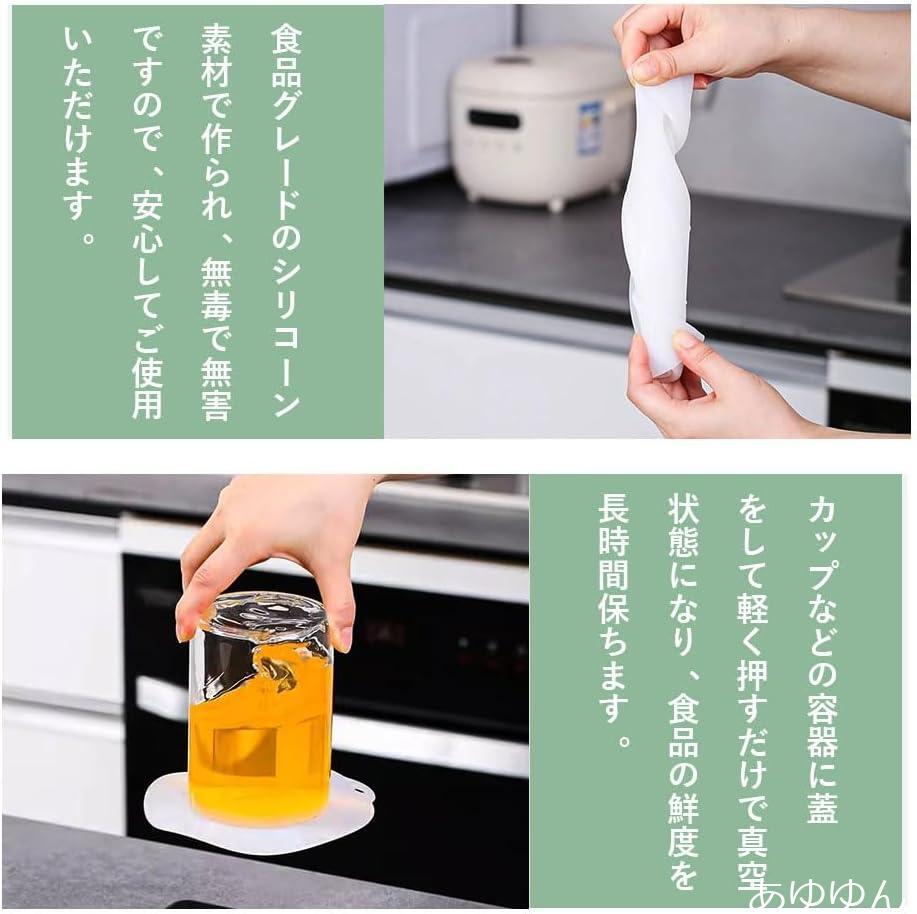 食品グレードのシリコーン素材で作られ、無毒で無害ですので、安心してご使用いただけます。

カップなどの容器に蓋をして軽く押すだけで真空状態になり、食品の鮮度を長時間保ちます。

あゆゆん