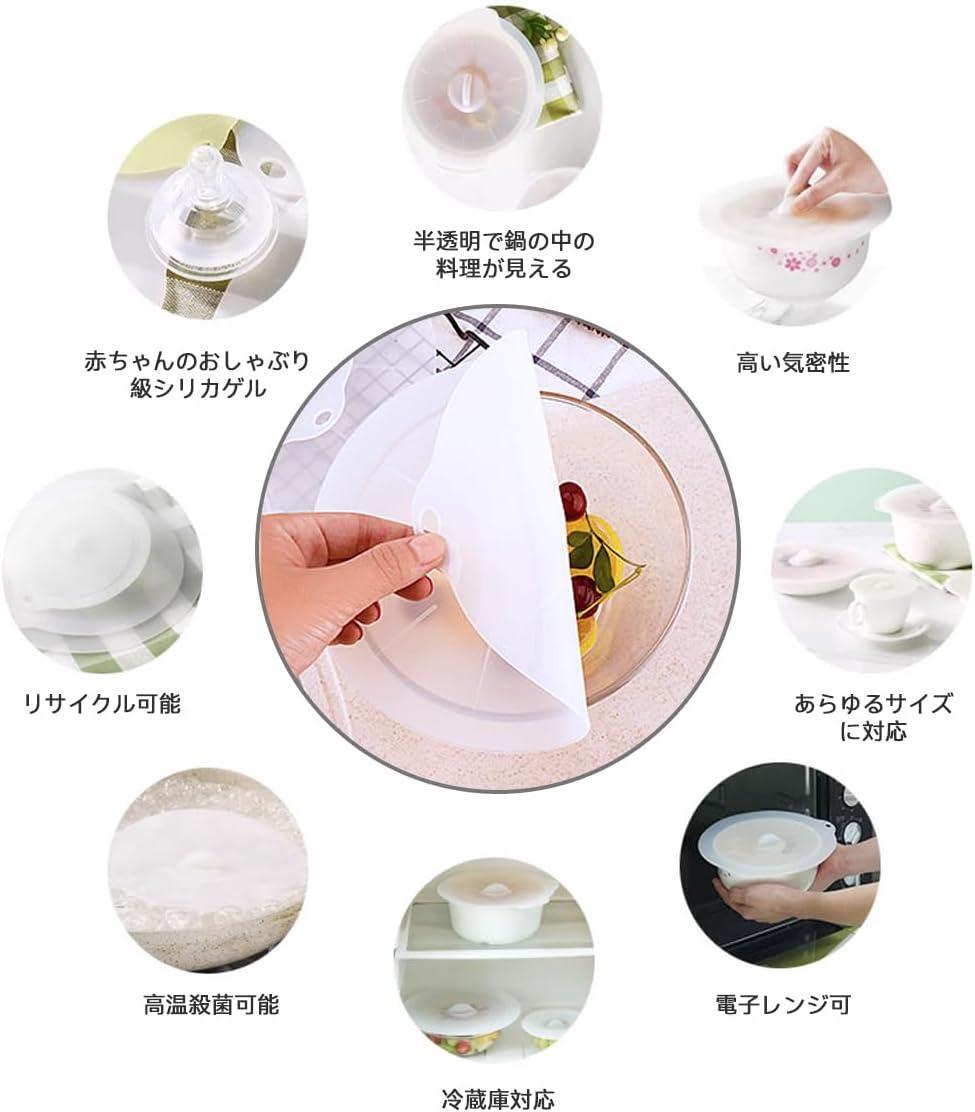 半透明で鍋の中の料理が見える

赤ちゃんのおしゃぶり級シリカゲル

高い気密性

リサイクル可能

あらゆるサイズに対応

高温殺菌可能

電子レンジ可

冷蔵庫対応