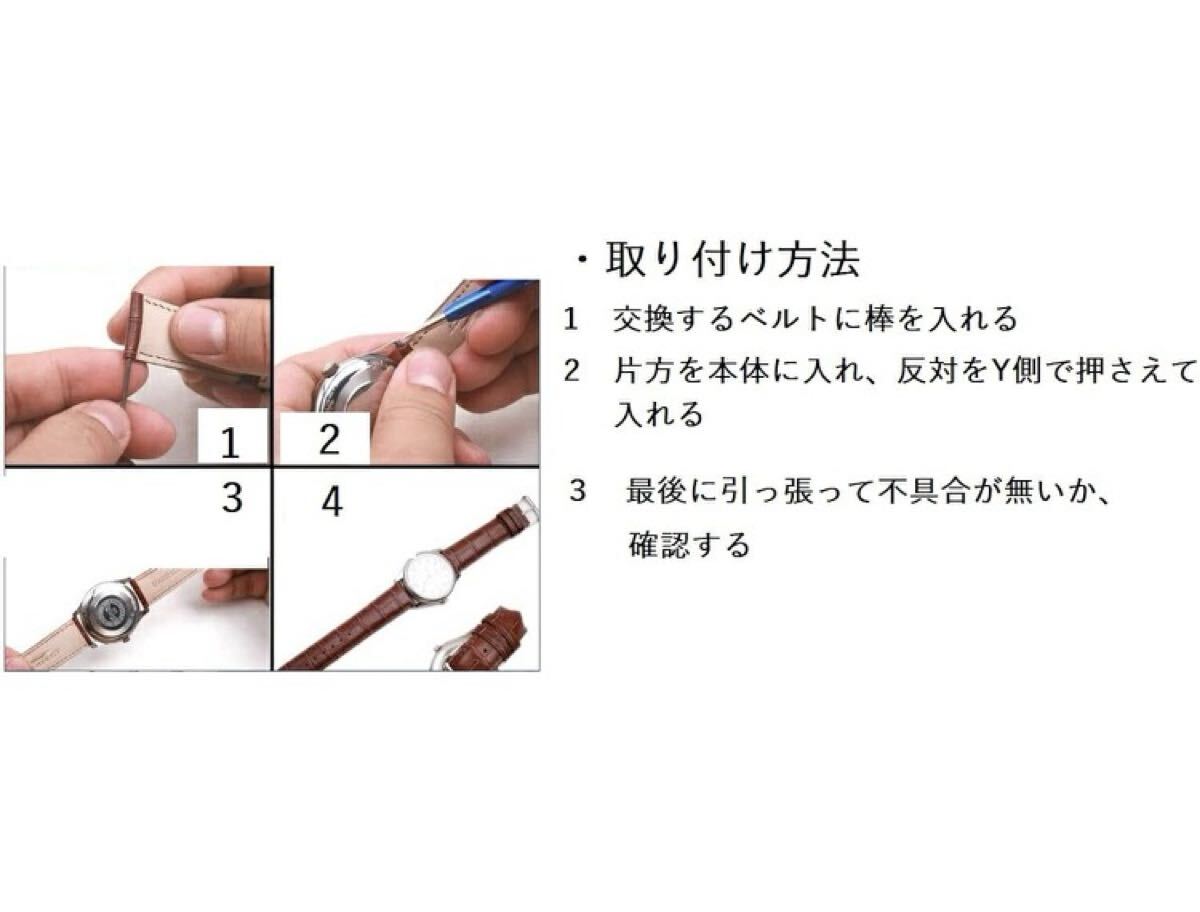 1

2

3

4

・取り付け方法

1　交換するベルトに棒を入れる

2　片方を本体に入れ、反対をY側で押さえて入れる

3　最後に引っ張って不具合が無いか、確認する