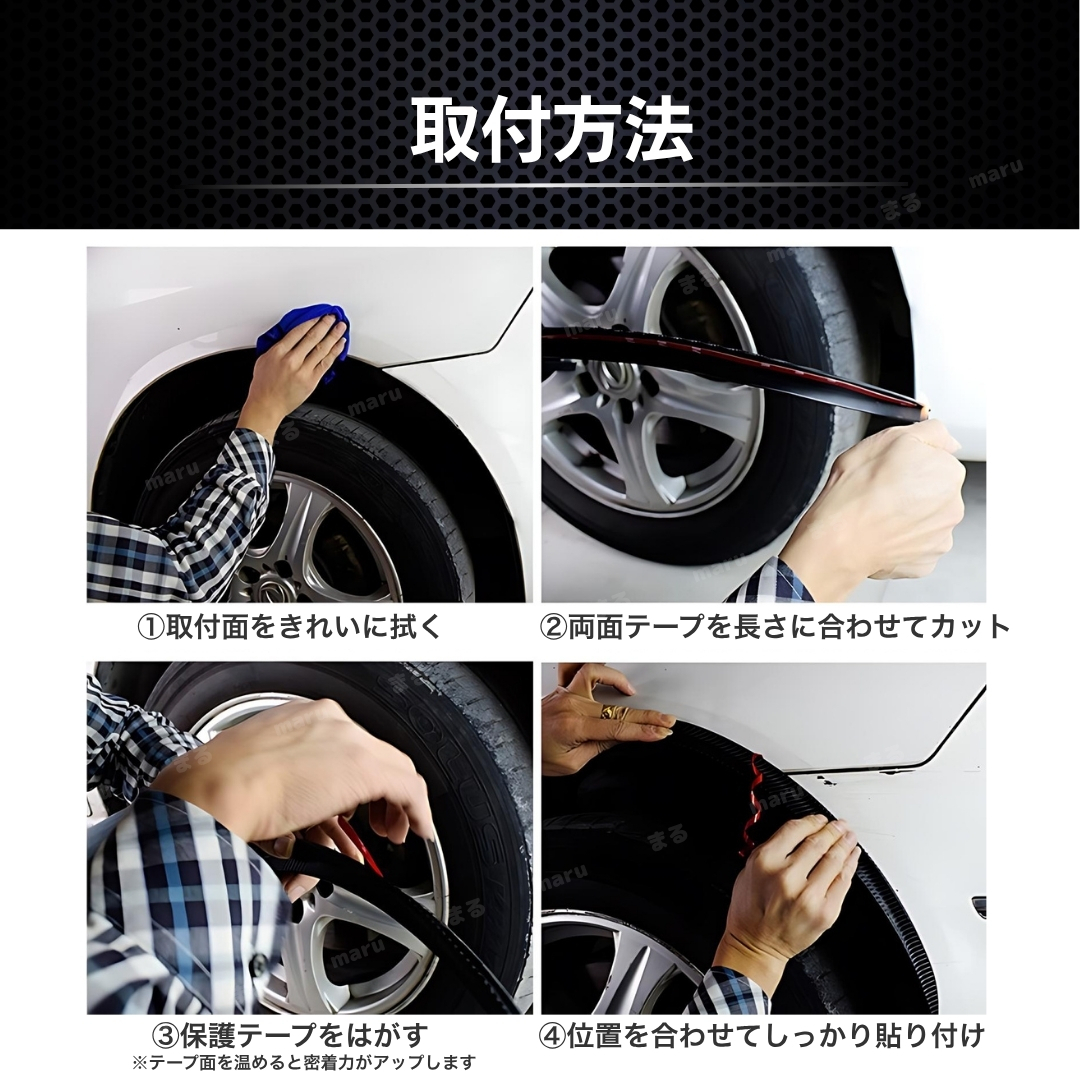 取付方法

maru
まる

①取付面をきれいに拭く

②両面テープを長さに合わせてカット

③保護テープをはがす
※テープ面を温めると密着力がアップします

④位置を合わせてしっかり貼り付け