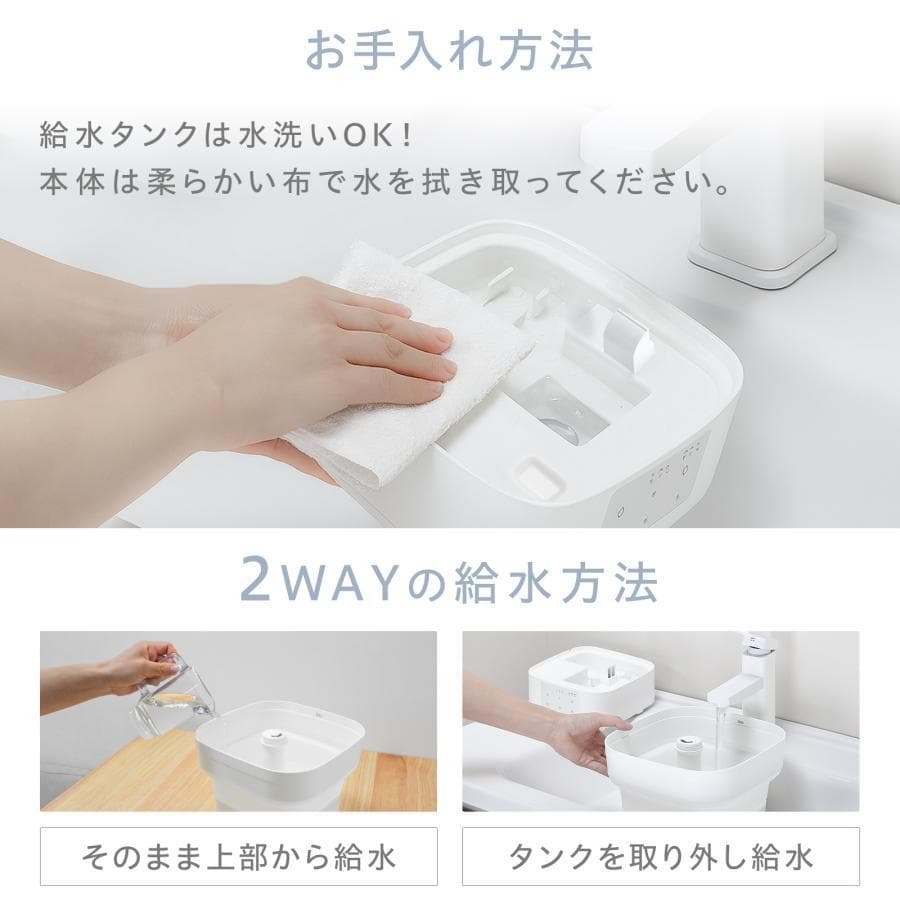 お手入れ方法

給水タンクは水洗いOK!
本体は柔らかい布で水を拭き取ってください。

2WAYの給水方法

そのまま上部から給水

タンクを取り外し給水