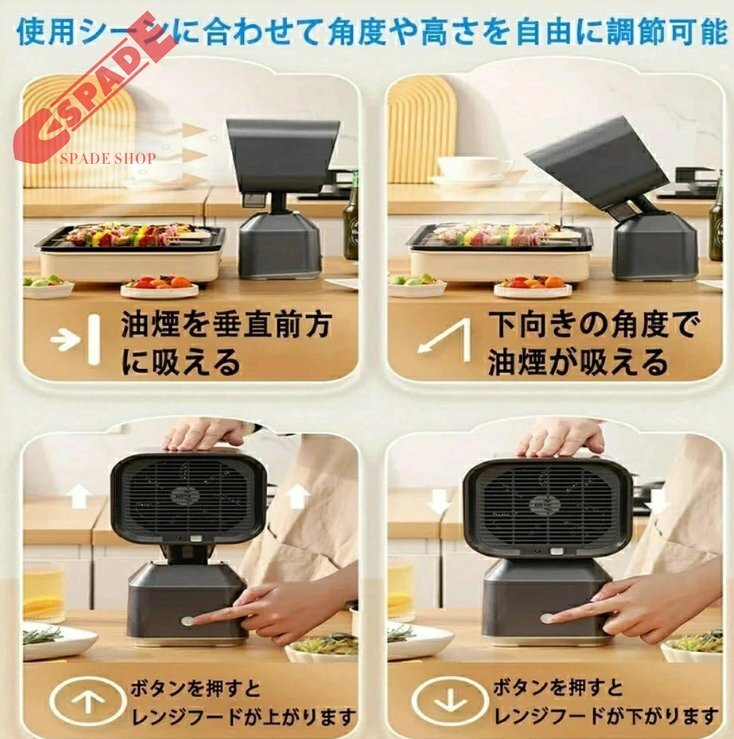 使用シーンに合わせて角度や高さを自由に調節可能

SPADE
SPADE SHOP

油煙を垂直前方に吸える

下向きの角度で油煙が吸える

ボタンを押すとレンジフードが上がります

ボタンを押すとレンジフードが下がります