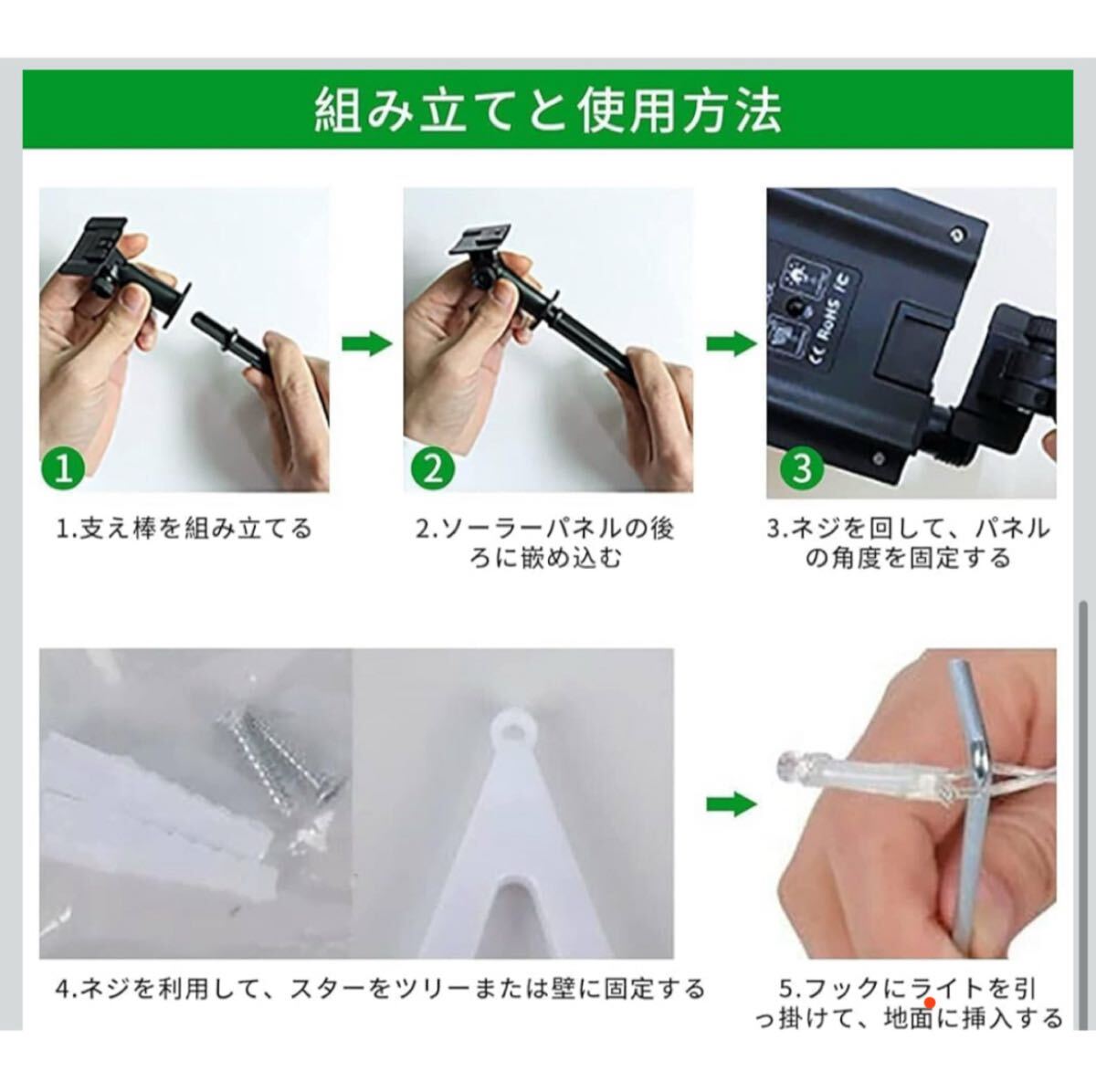 組み立てと使用方法

1

1.支え棒を組み立てる

2

2.ソーラーパネルの後ろに嵌め込む

CE RoHS FC

3

3.ネジを回して、パネルの角度を固定する

4.ネジを利用して、スターをツリーまたは壁に固定する

5.フックにライトを引っ掛けて、地面に挿入する