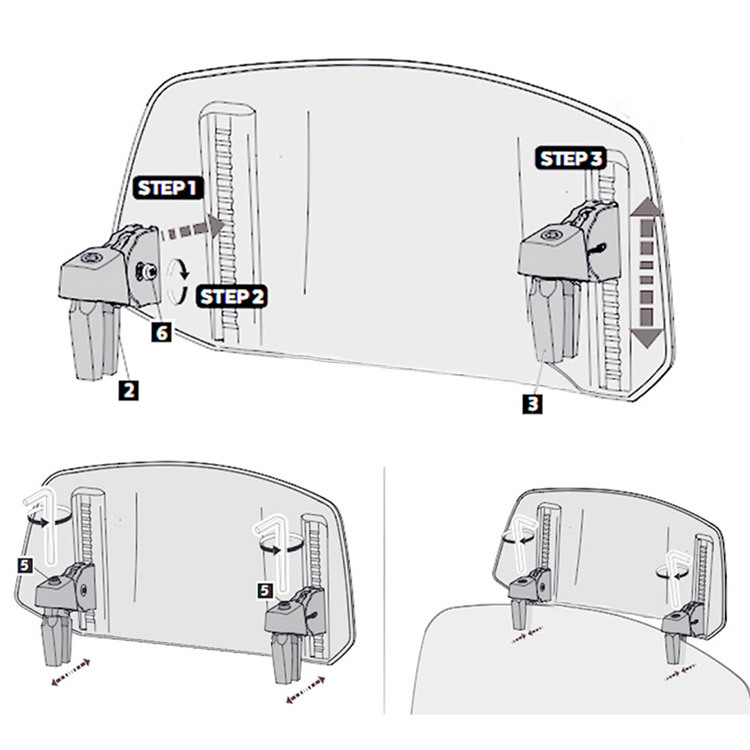 STEP 1
STEP 2
STEP 3
6
2
3
5
5