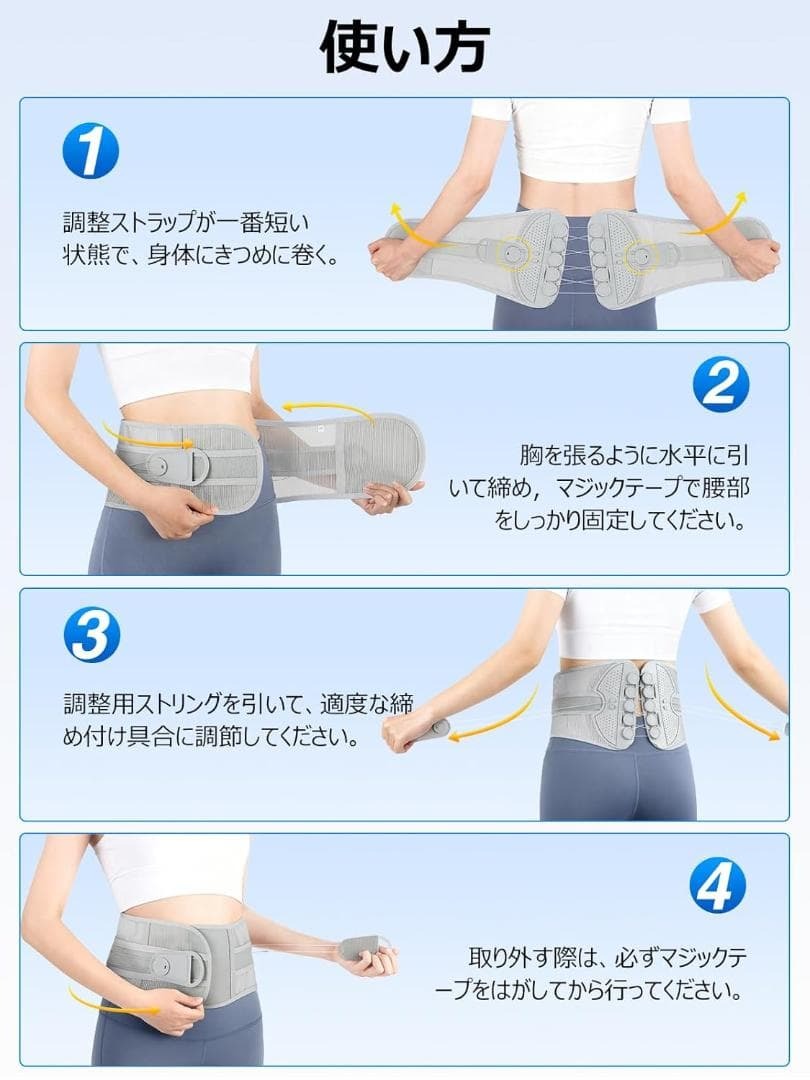 使い方

1

調整ストラップが一番短い状態で、身体にきつめに巻く。

2

胸を張るように水平に引いて締め，マジックテープで腰部をしっかり固定してください。

3

調整用ストリングを引いて、適度な締め付け具合に調節してください。

4

取り外す際は、必ずマジックテープをはがしてから行ってください。